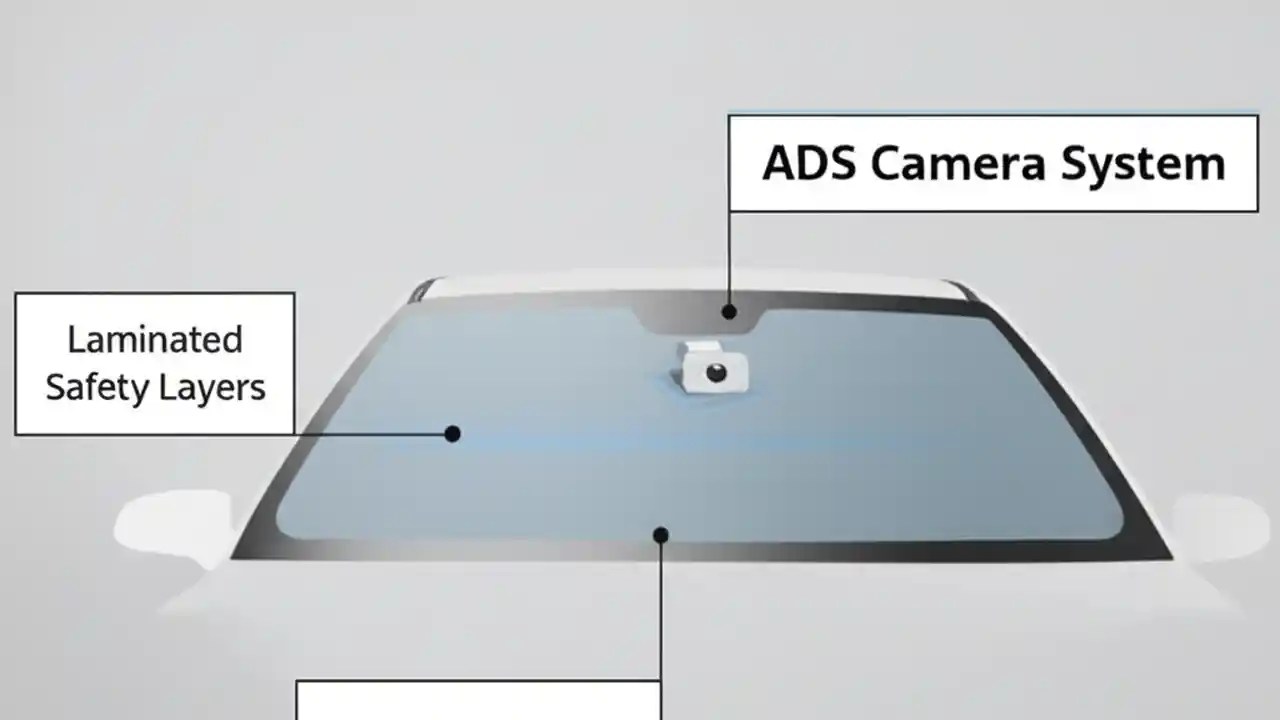 ADS Camera System

Laminated Safety Layers