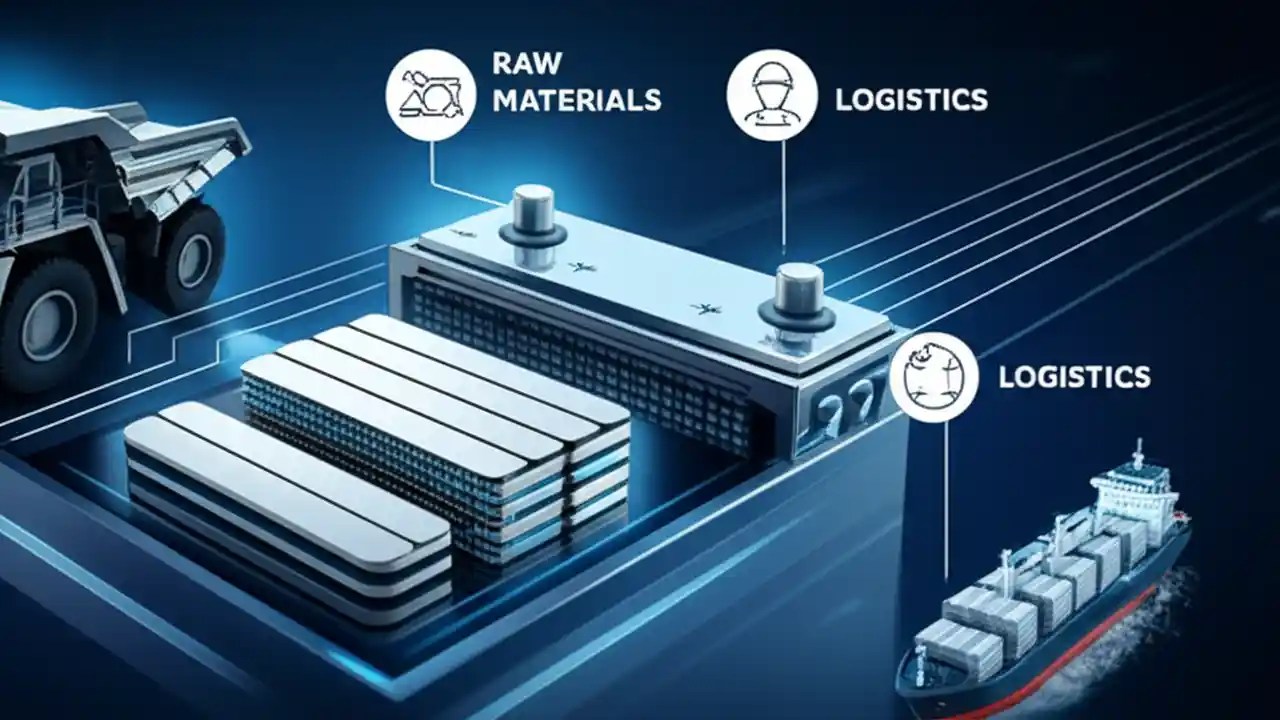 RAW MATERIALS

LOGISTICS

LOGISTICS