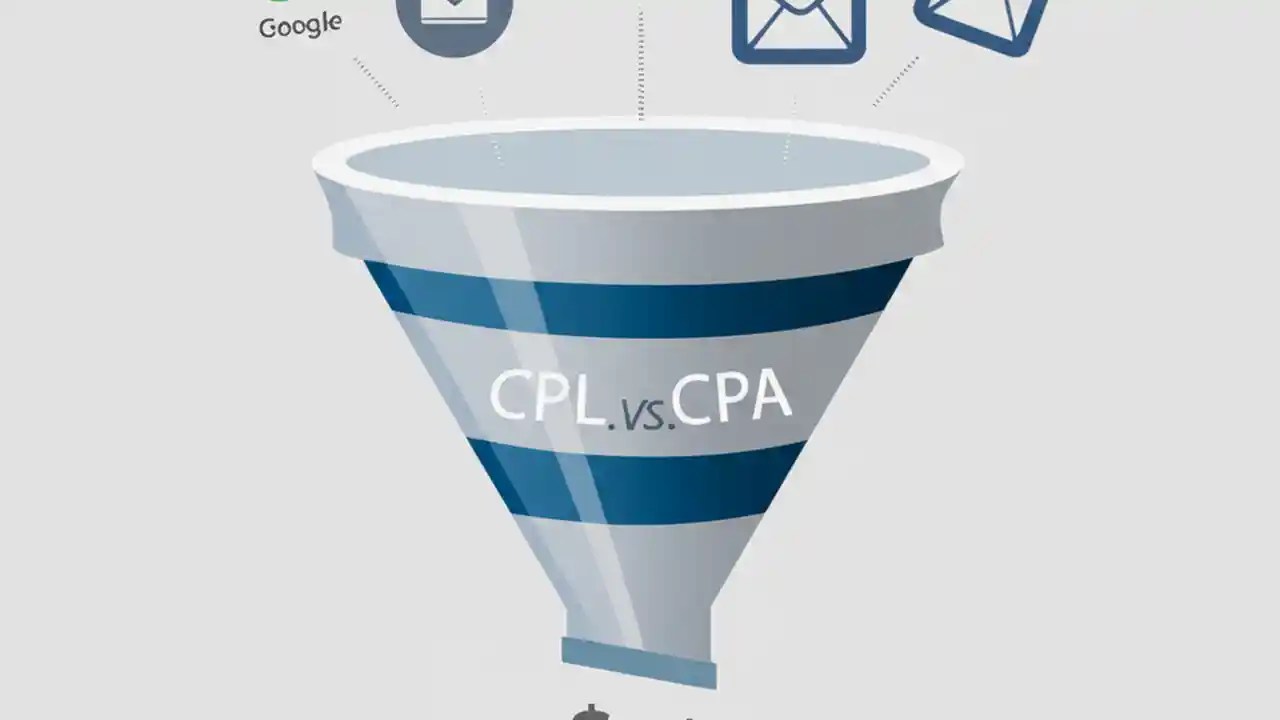 Google

CPL.vs.CPA