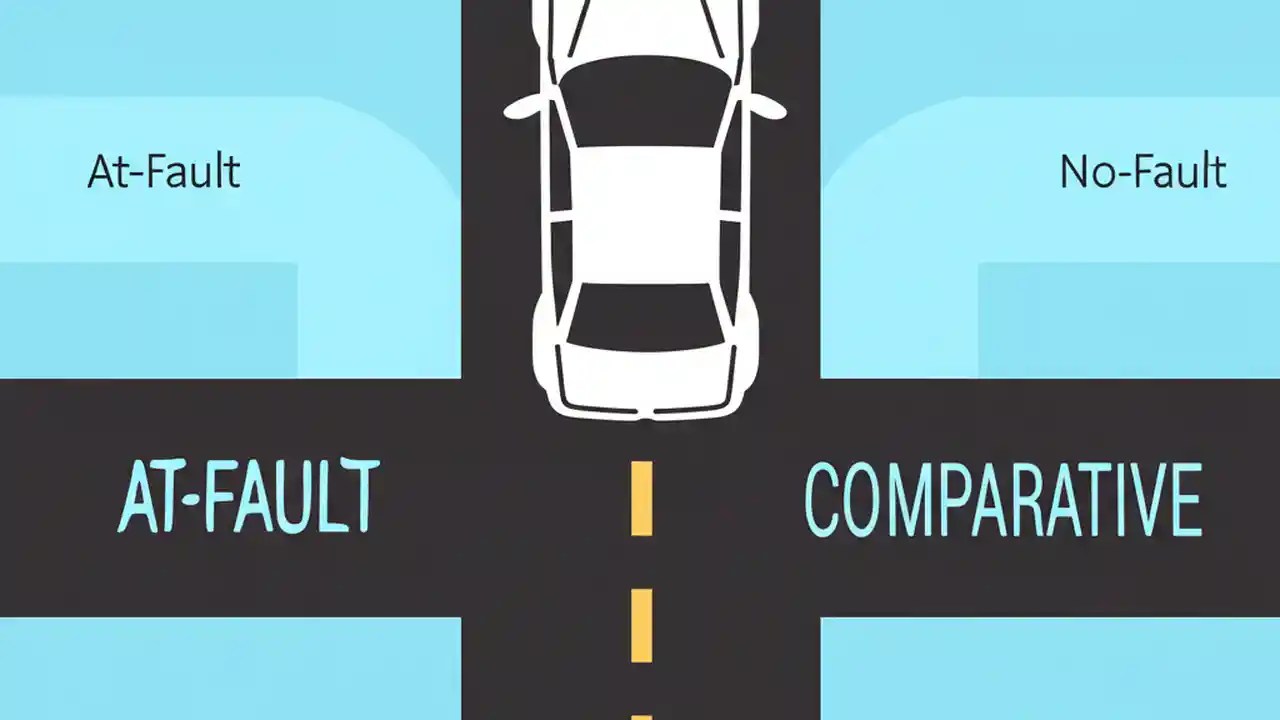 At-Fault

No-Fault

AT-FAULT

COMPARATIVE