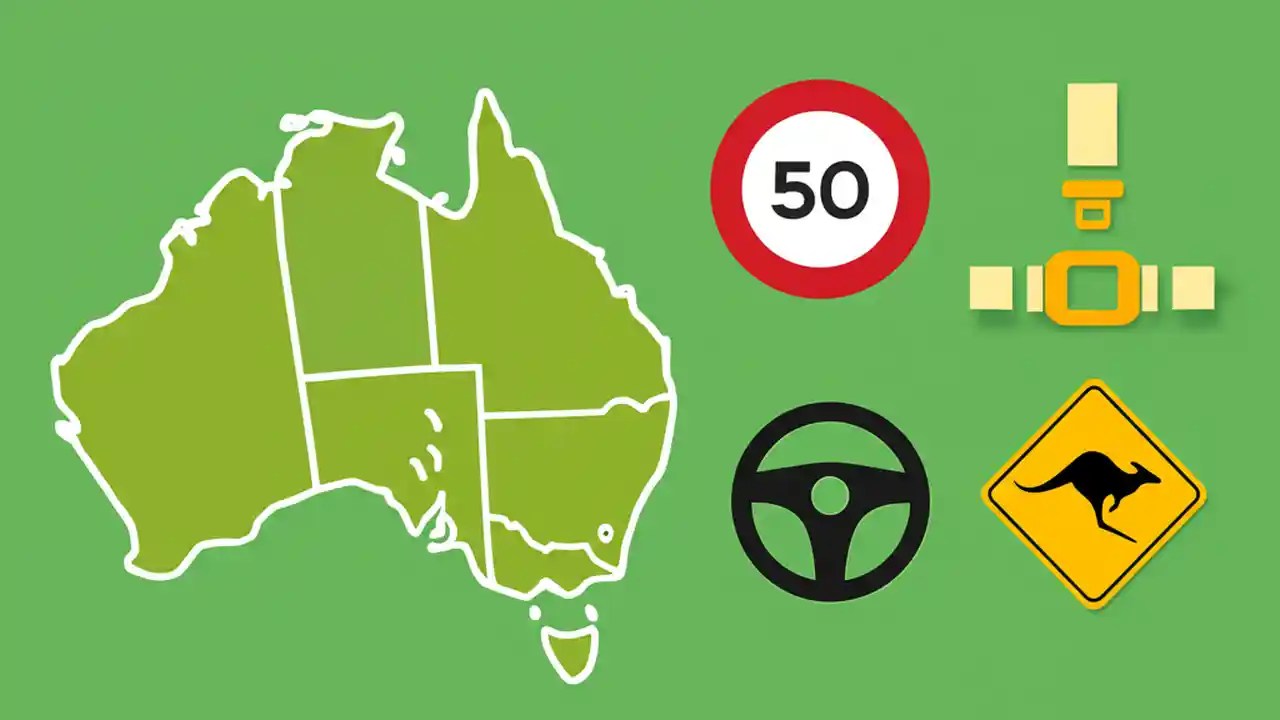 50