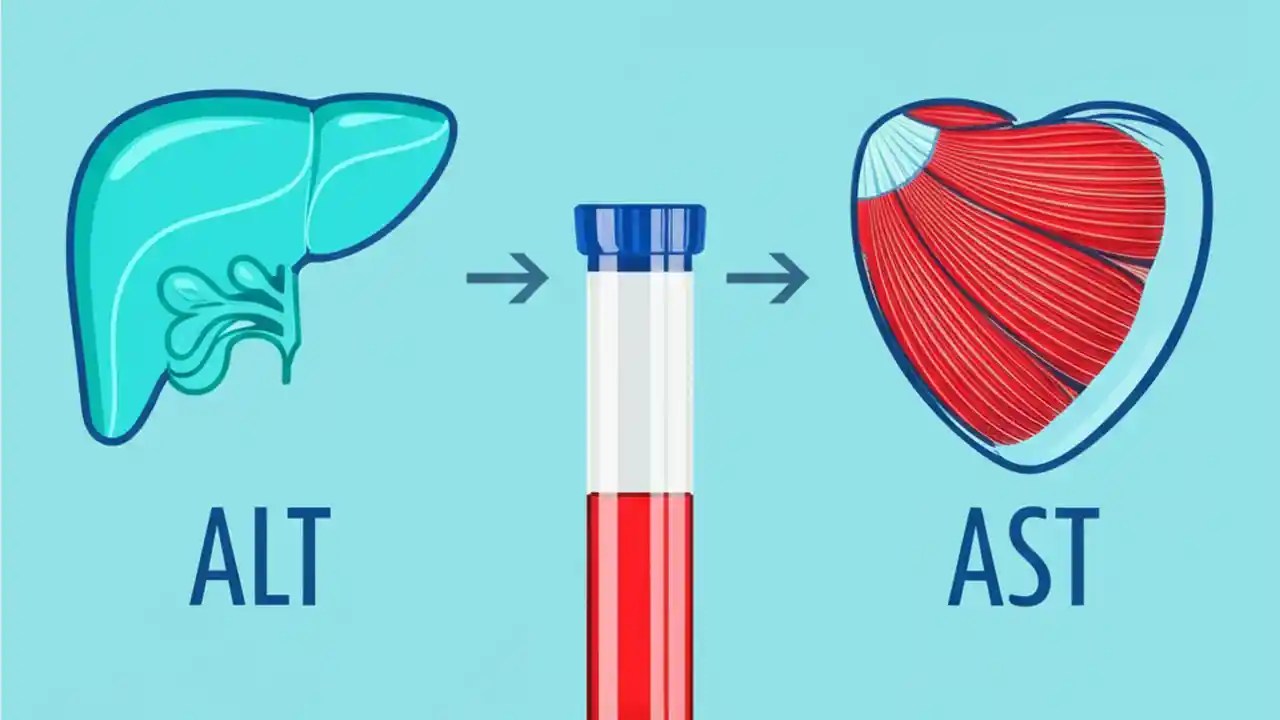 ALT

AST