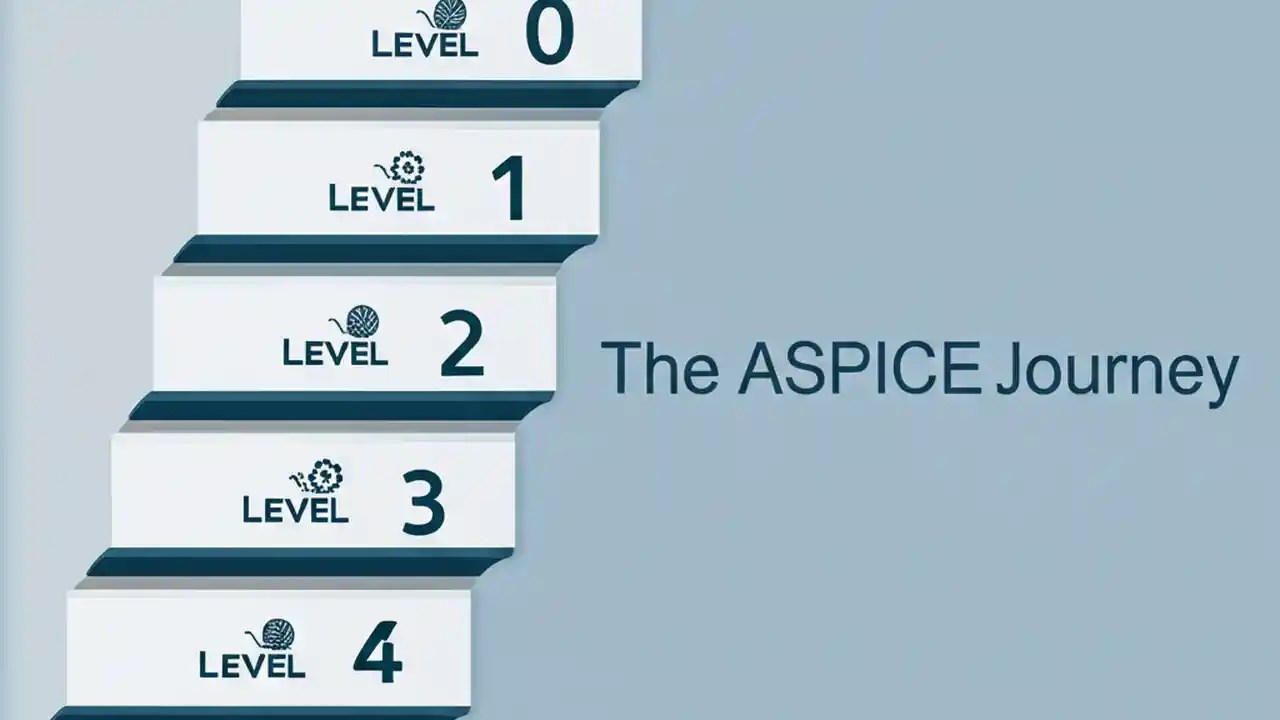 LEVEL 0

LEVEL 1

LEVEL 2

LEVEL 3

LEVEL 4

The ASPICE Journey