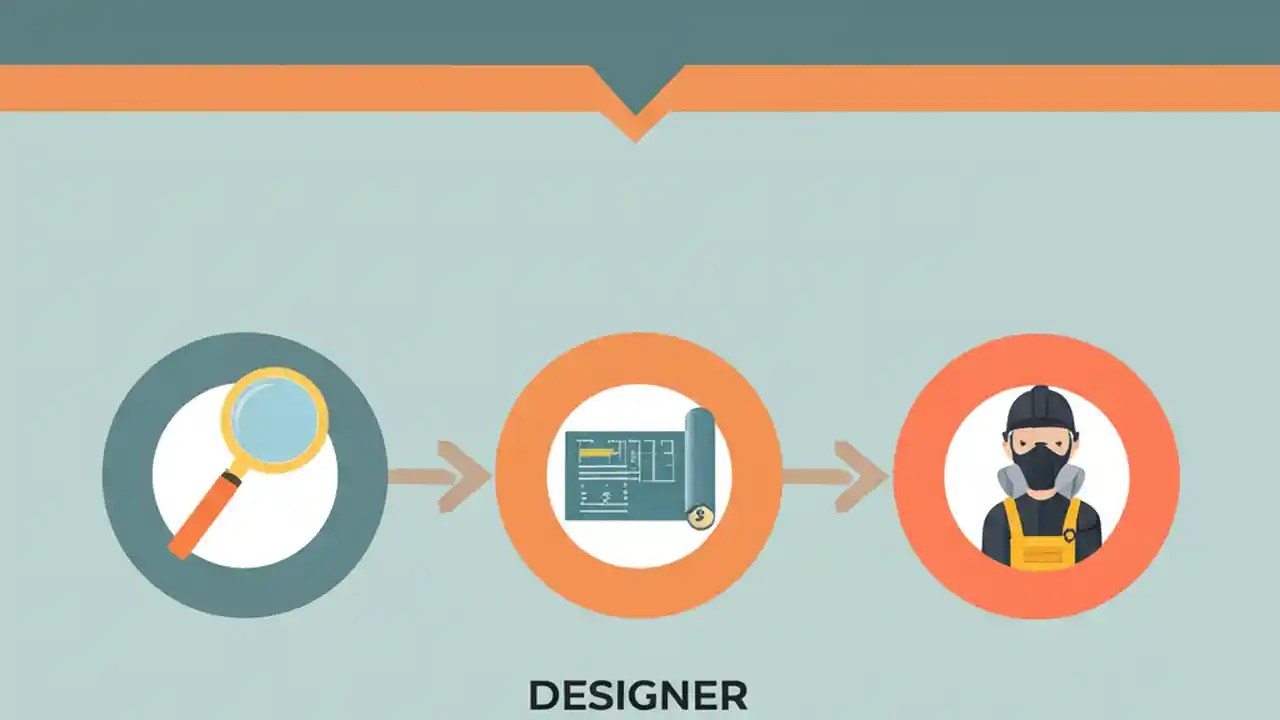 DESIGNER