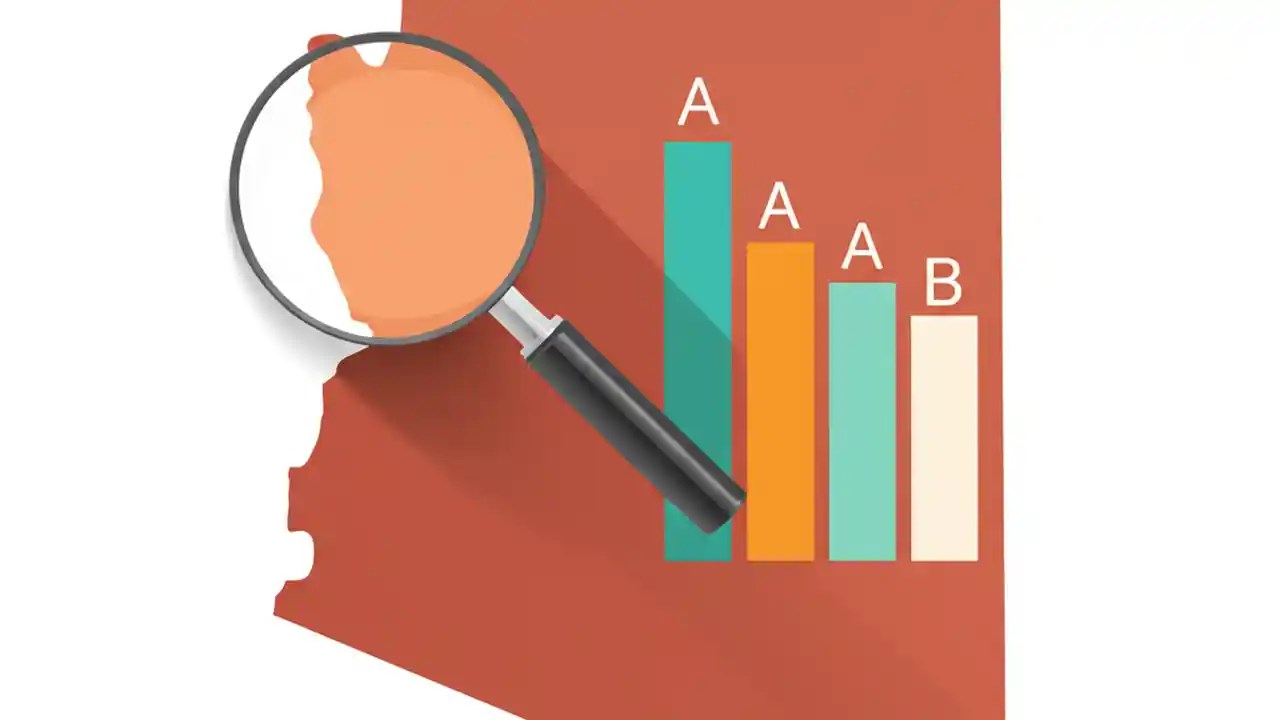 A
A
A
B