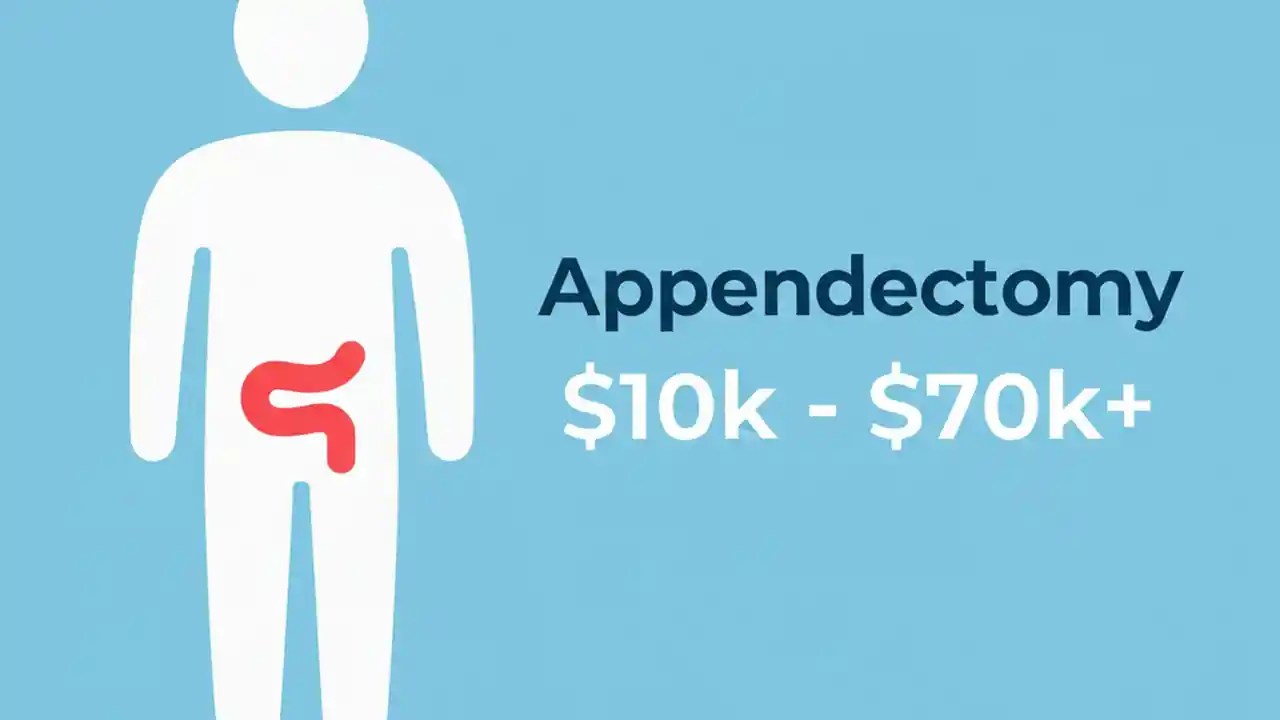 Appendectomy
\$10k - \$70k+