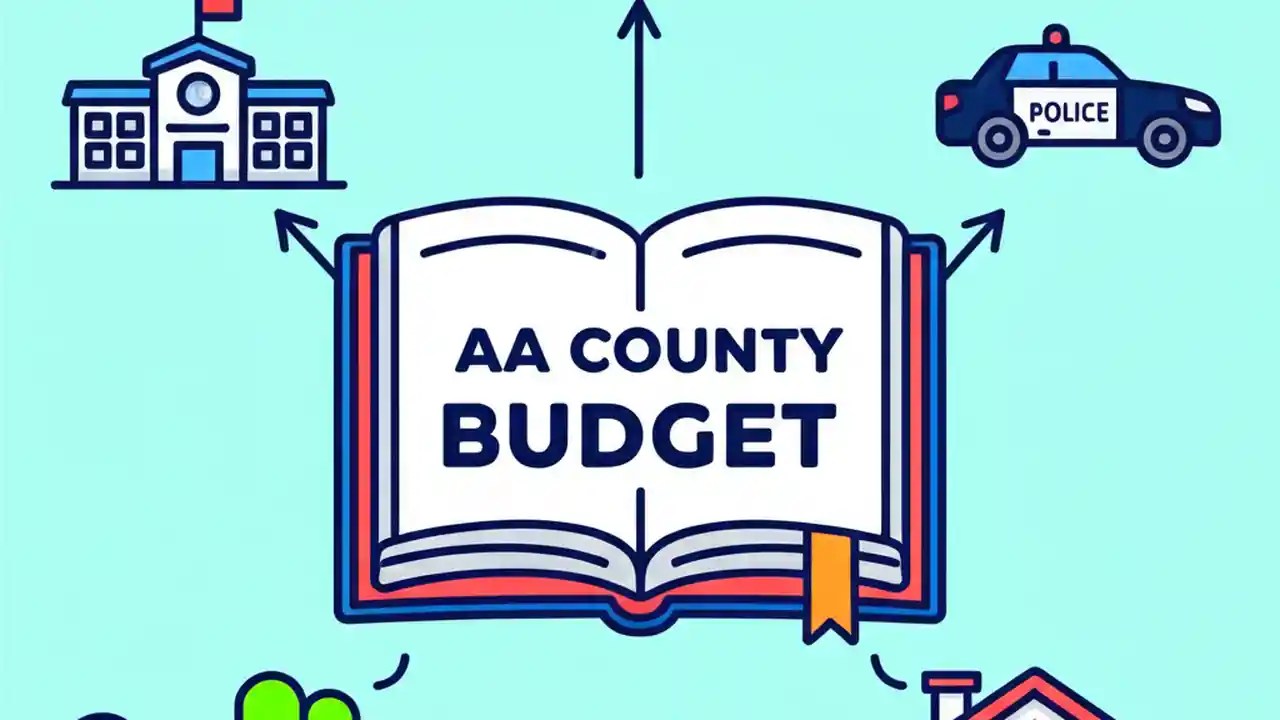 POLICE

AA COUNTY BUDGET