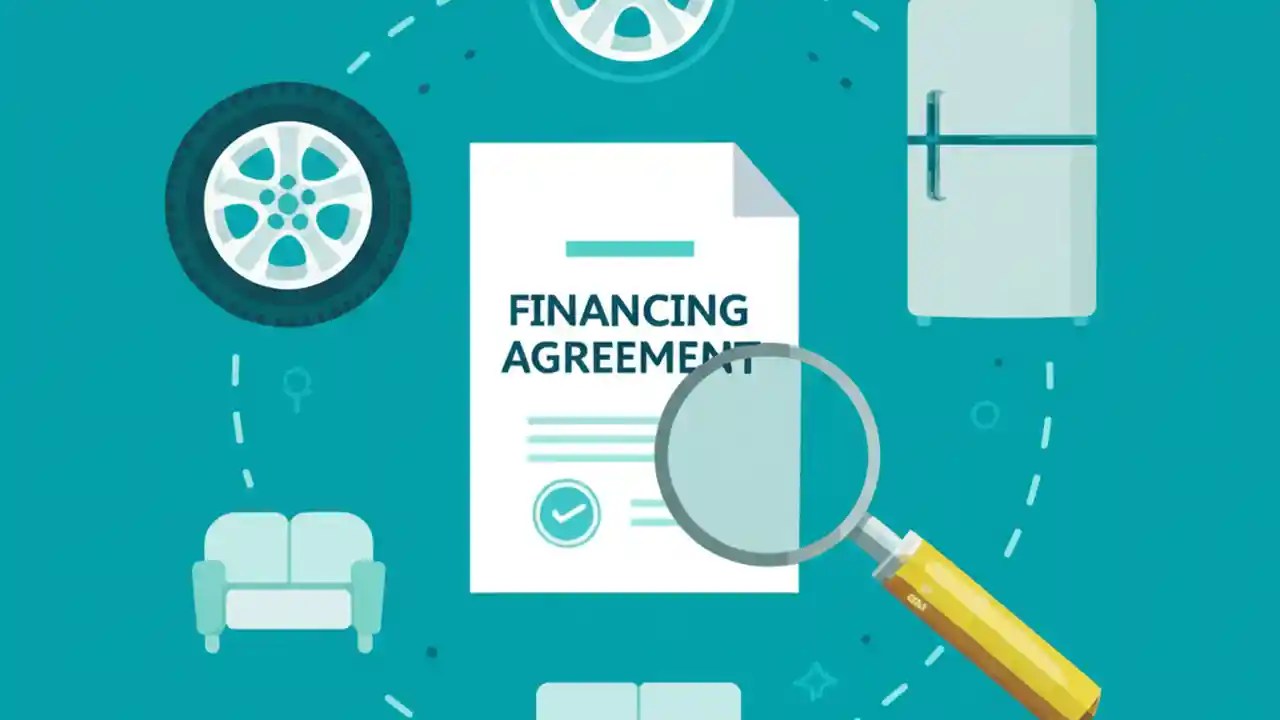 FINANCING
AGREEMENT