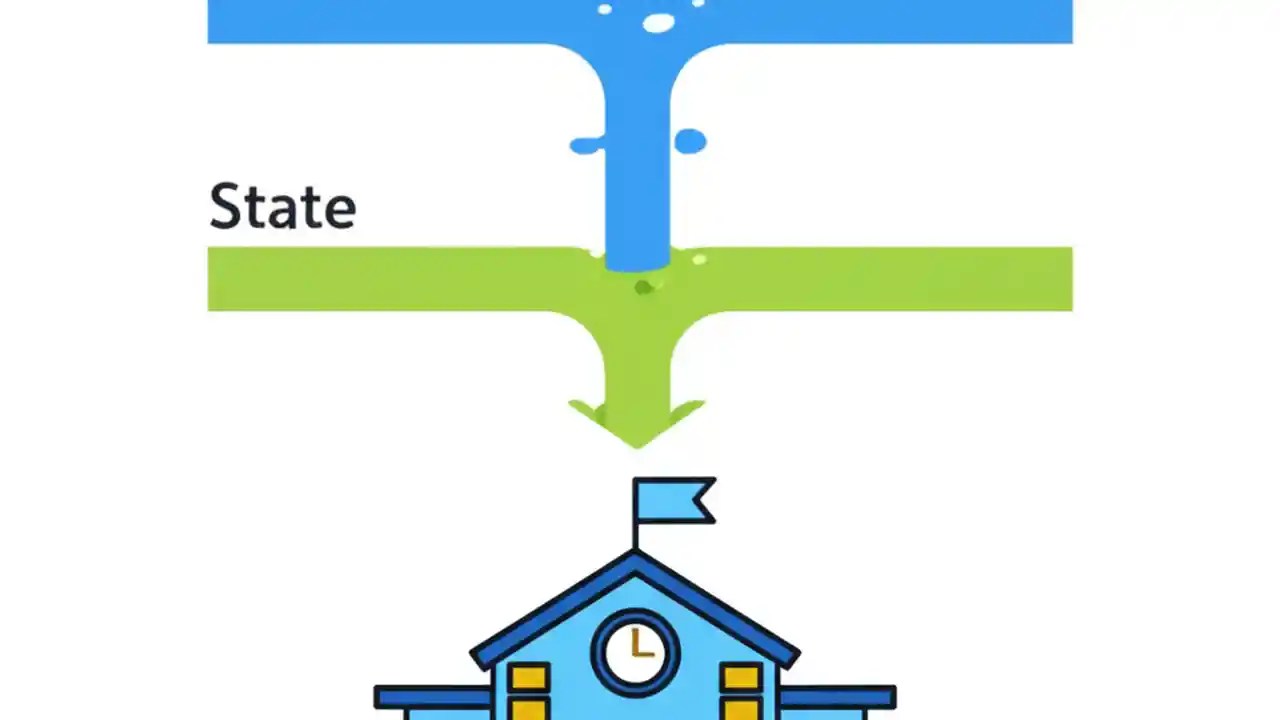 State