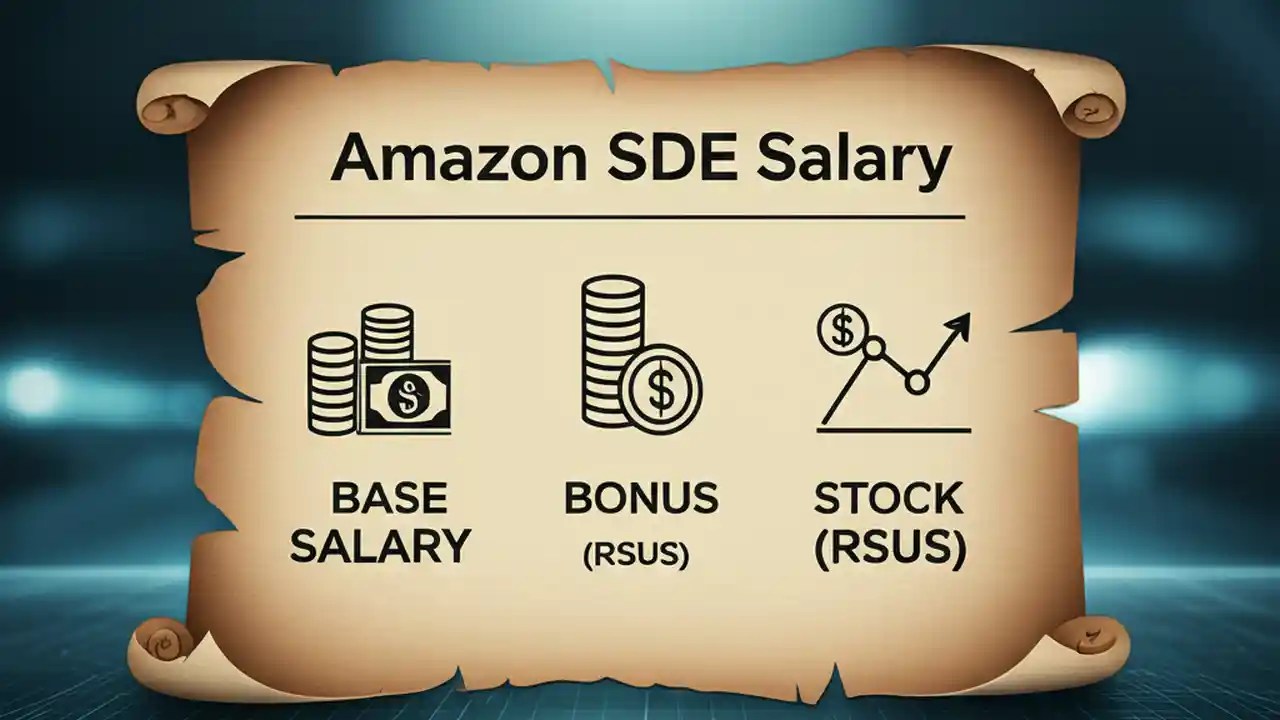 Amazon SDE Salary

$

$

$

BASE SALARY

BONUS (RSUS)

STOCK (RSUS)