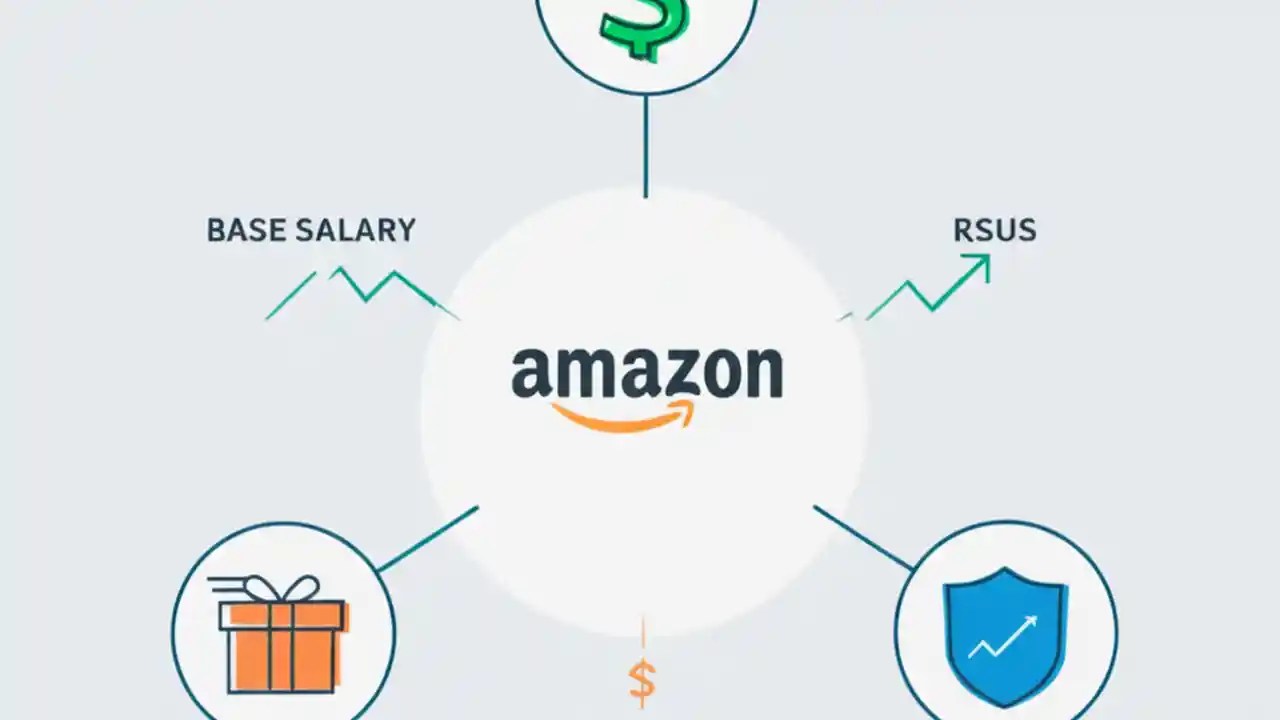 $

BASE SALARY

RSUS

amazon

$