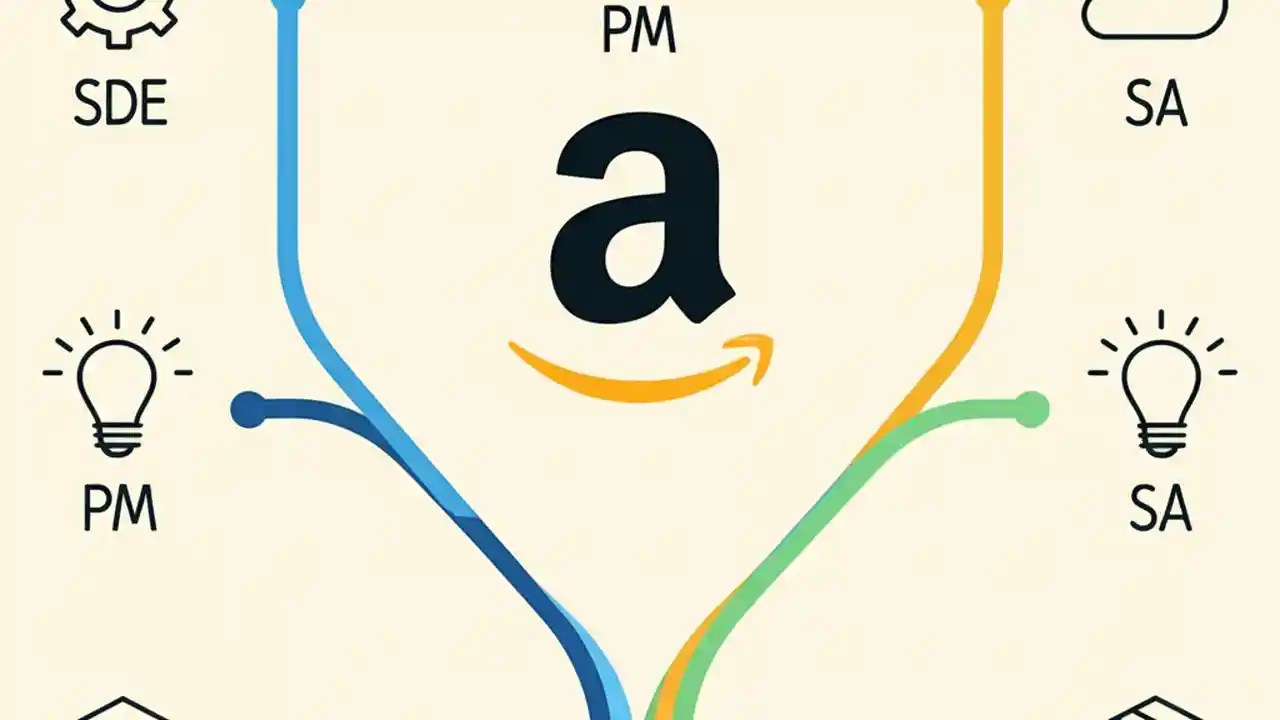 SDE

PM

SA

a

PM

SA