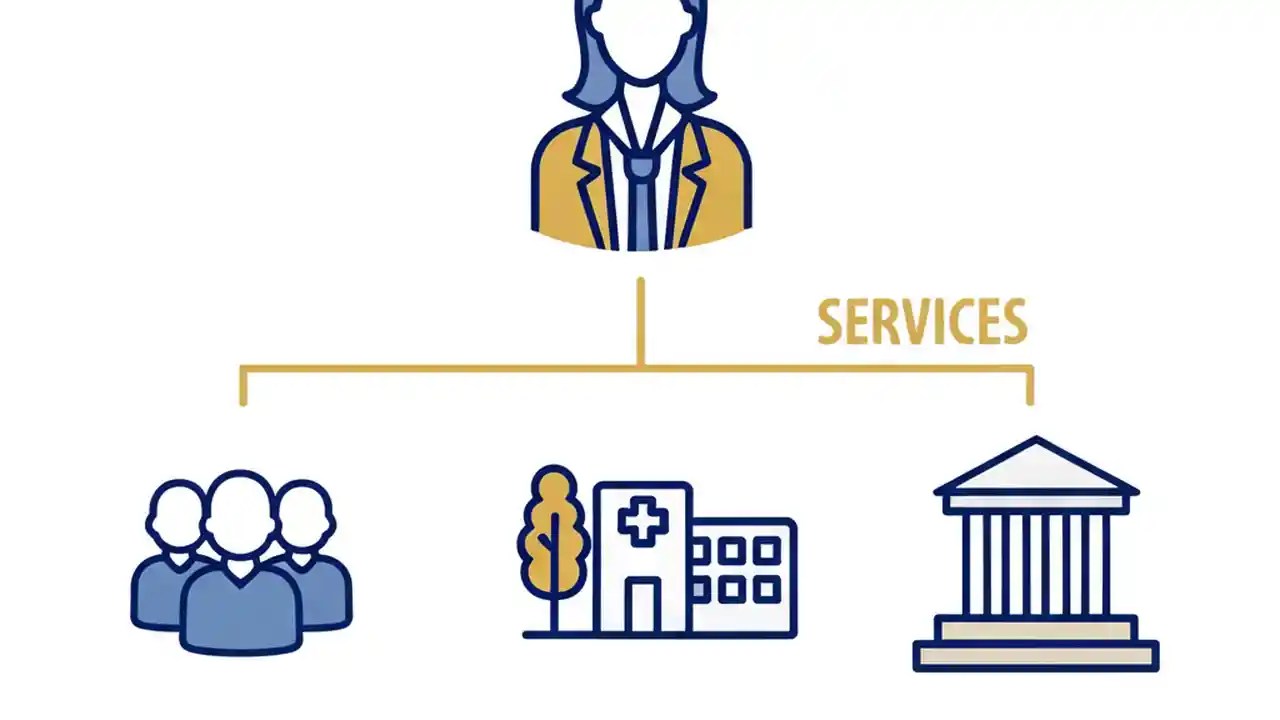 SERVICES