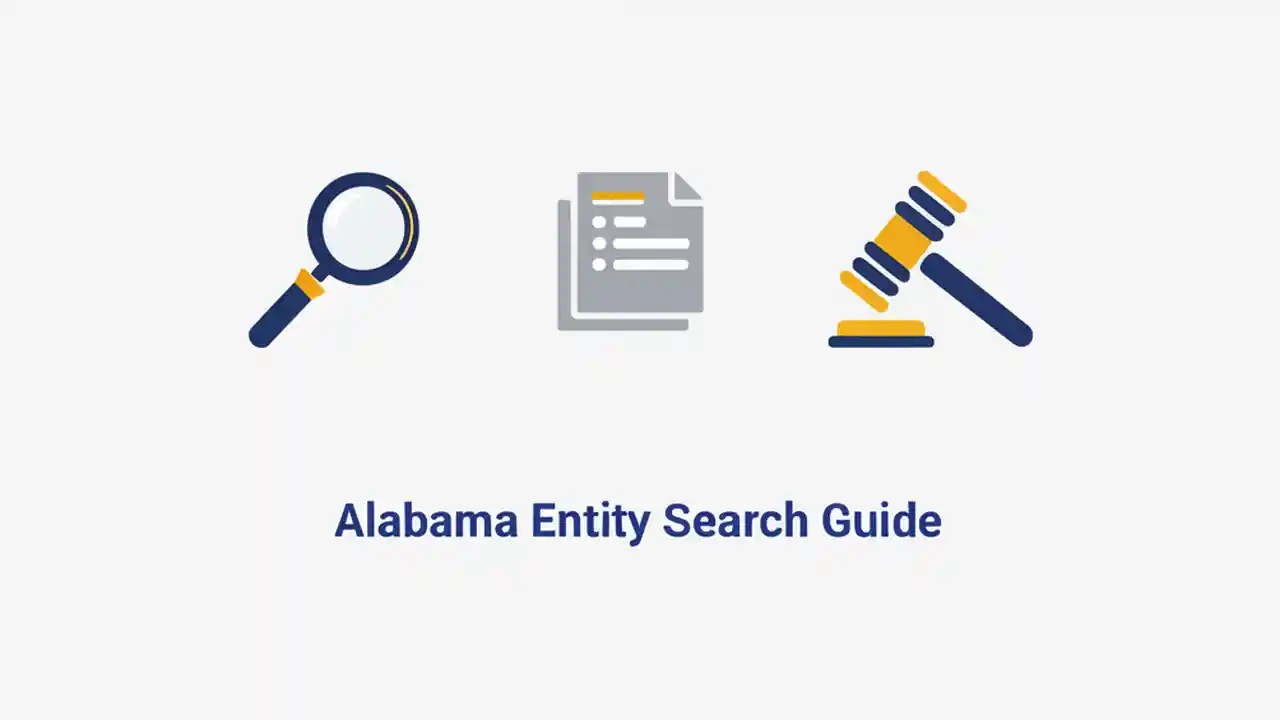 Alabama Entity Search Guide