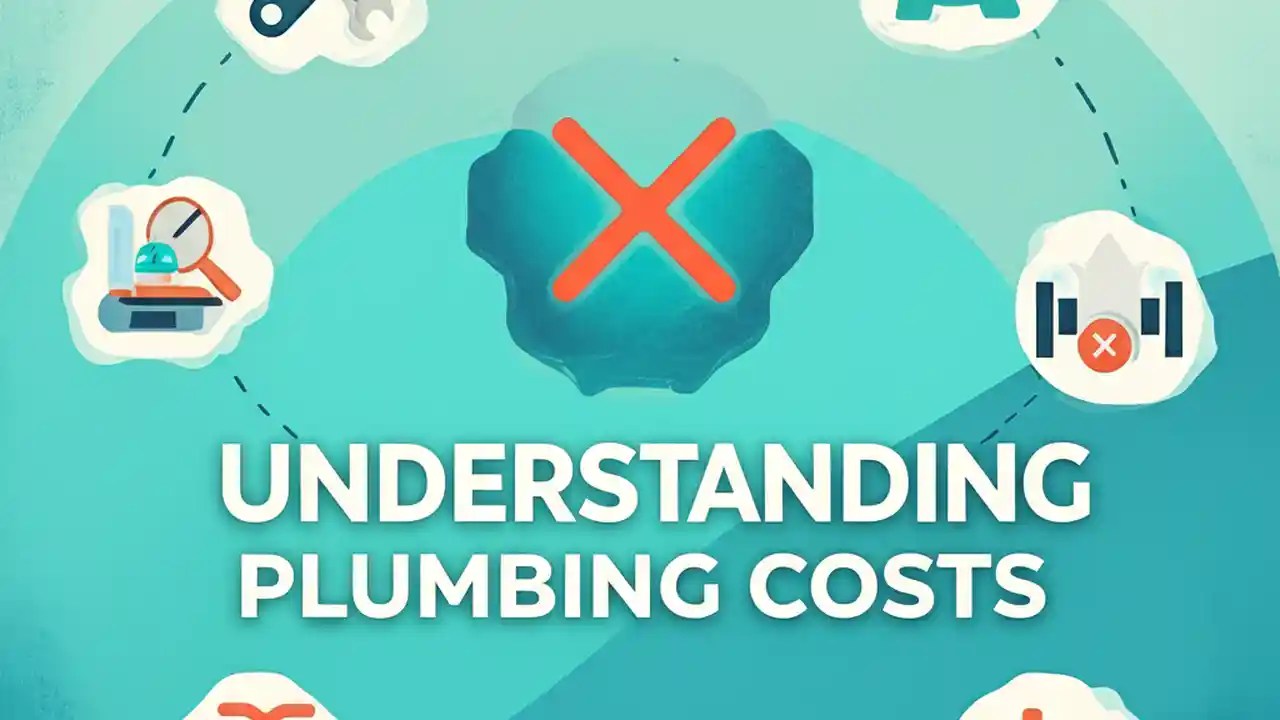 UNDERSTANDING
PLUMBING COSTS