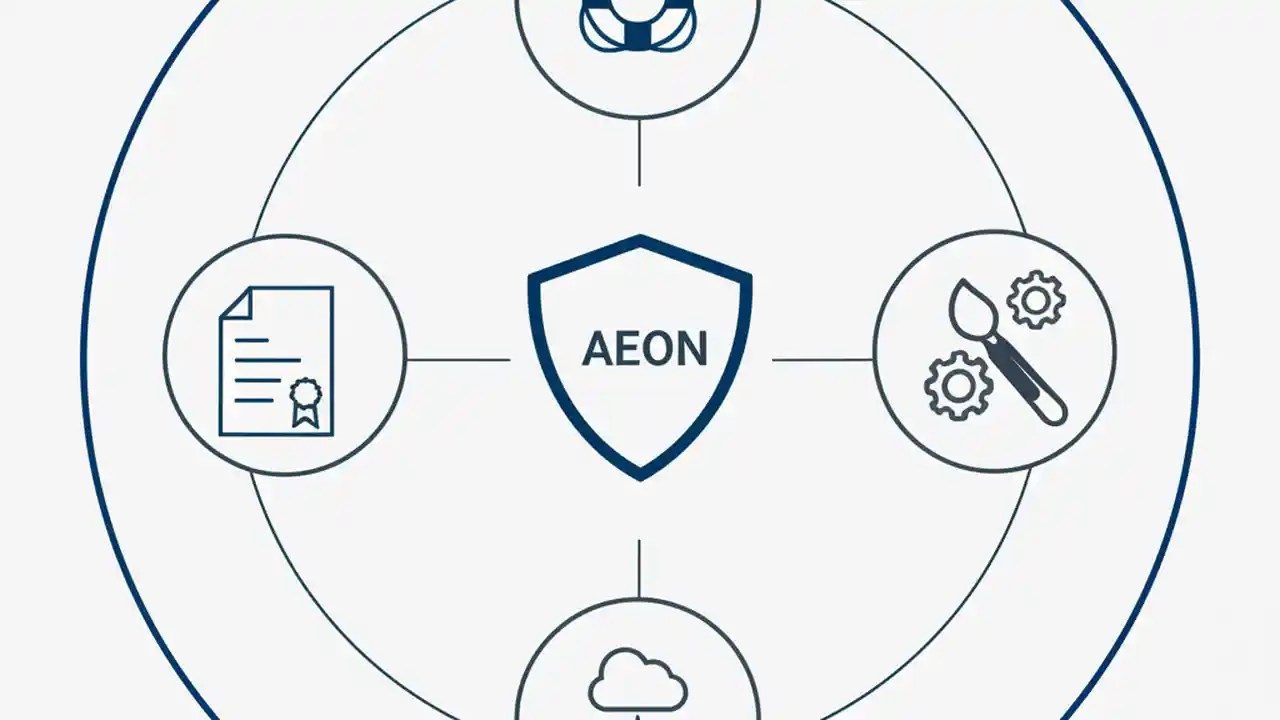 AEON