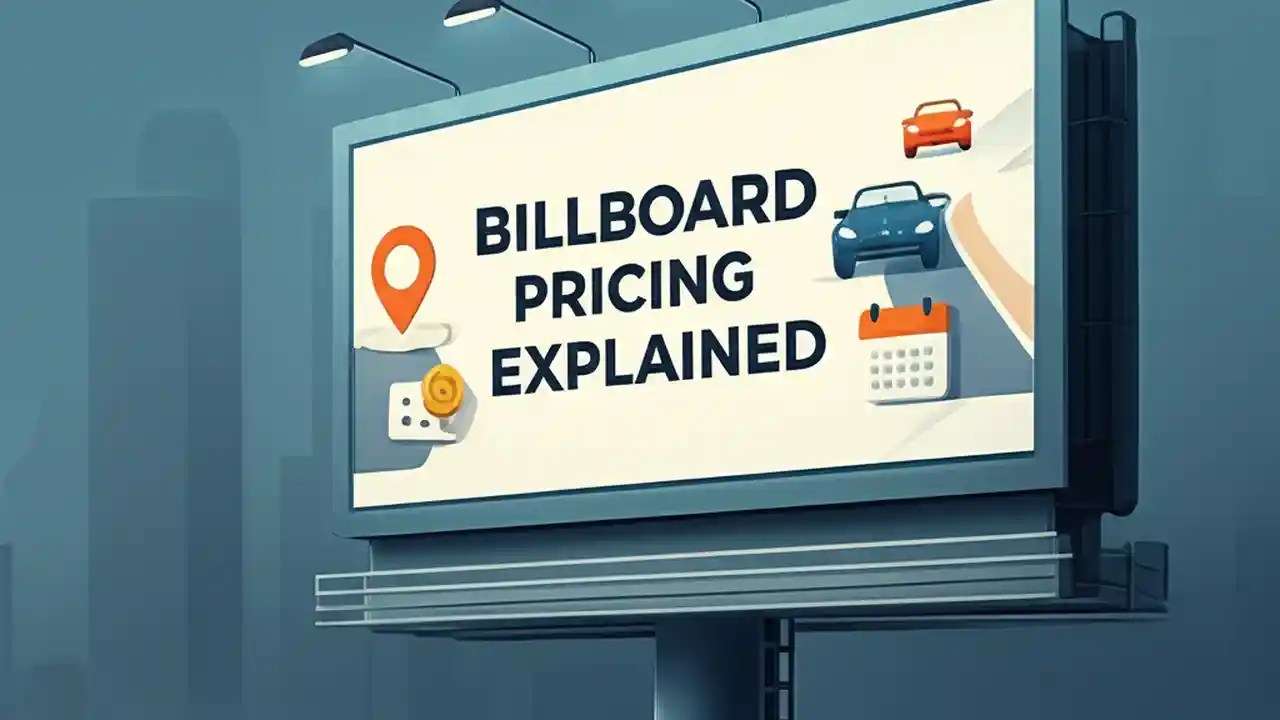 BILLBOARD PRICING EXPLAINED