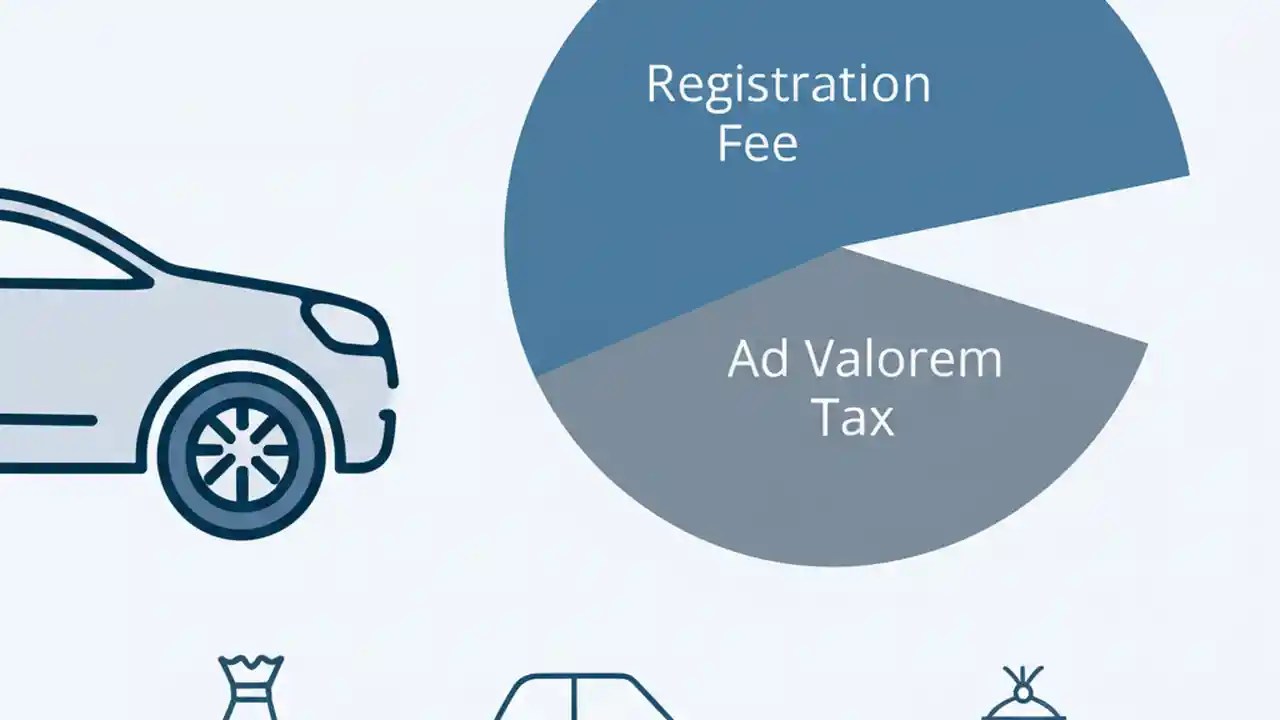 Registration Fee

Ad Valorem Tax