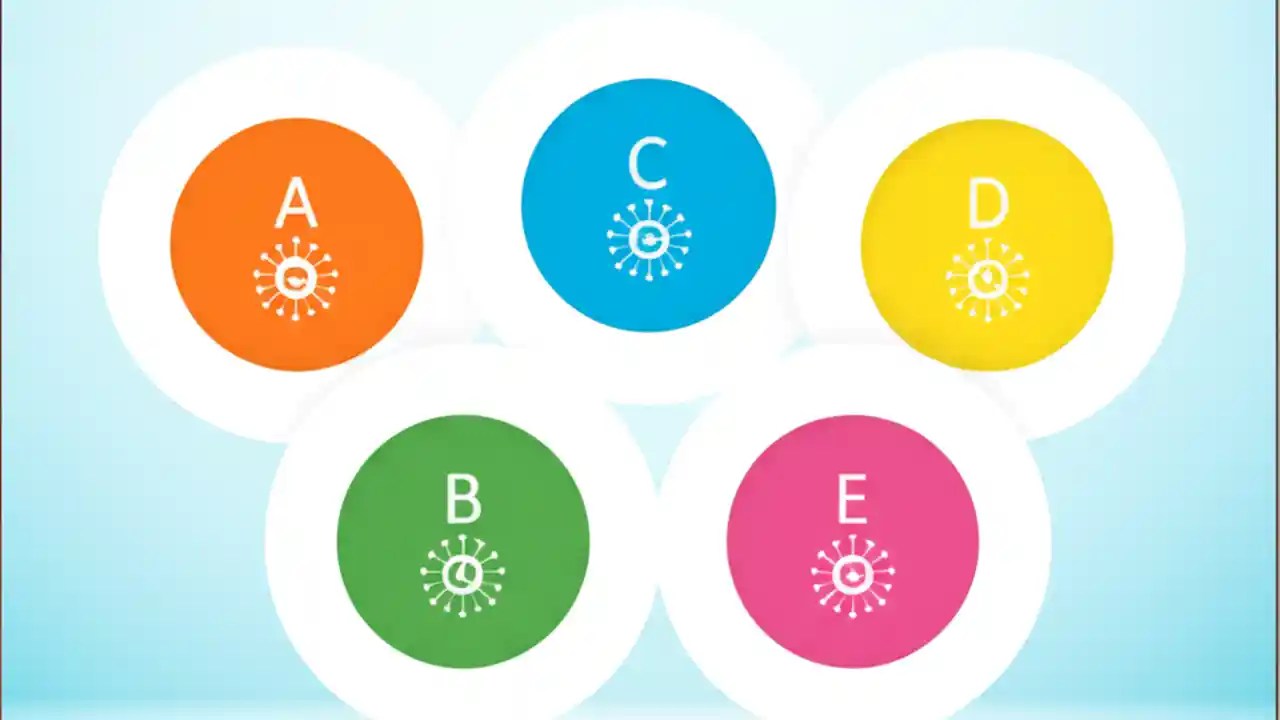 A

C

D

B

E