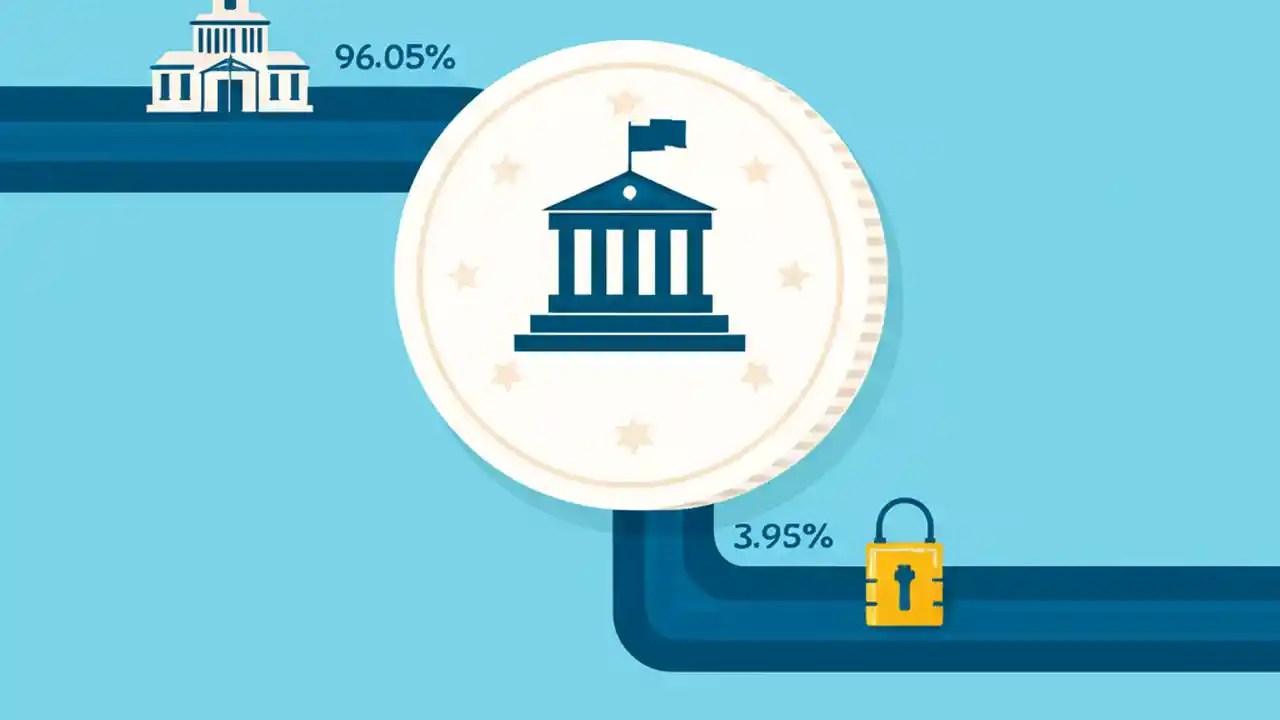 96.05%

3.95%