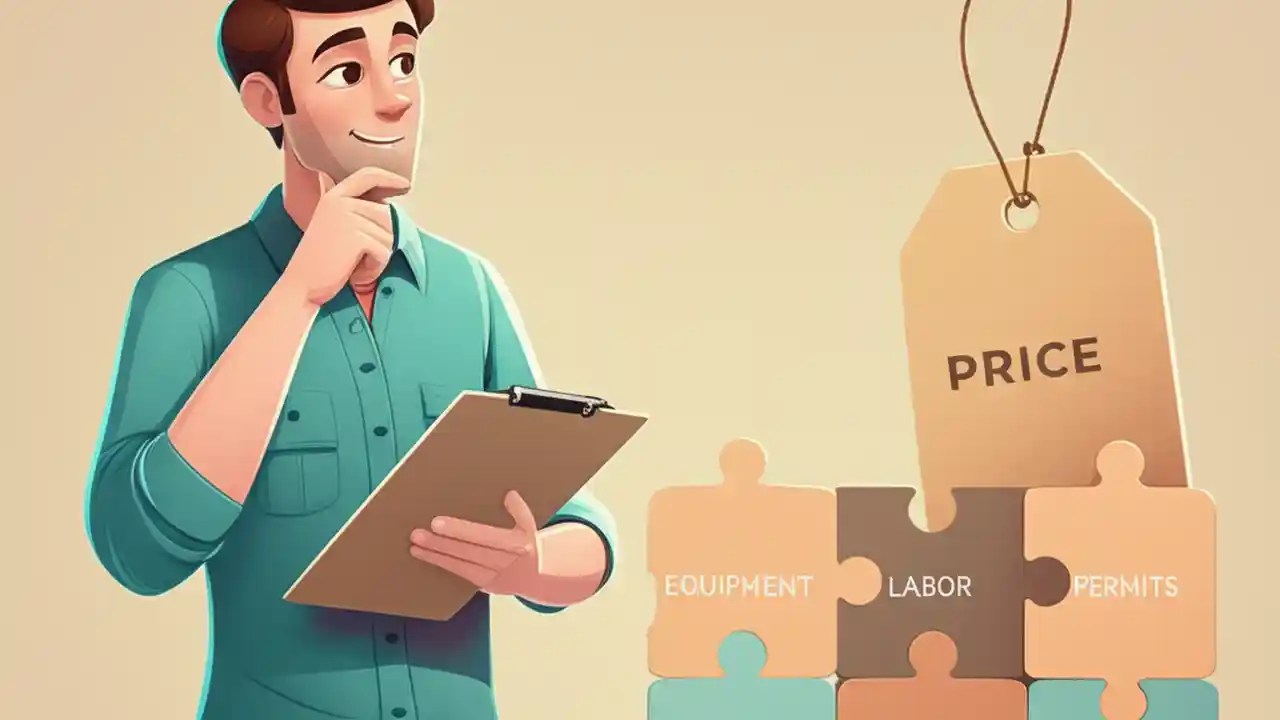 PRICE

EQUIPMENT

LABOR

PERMITS