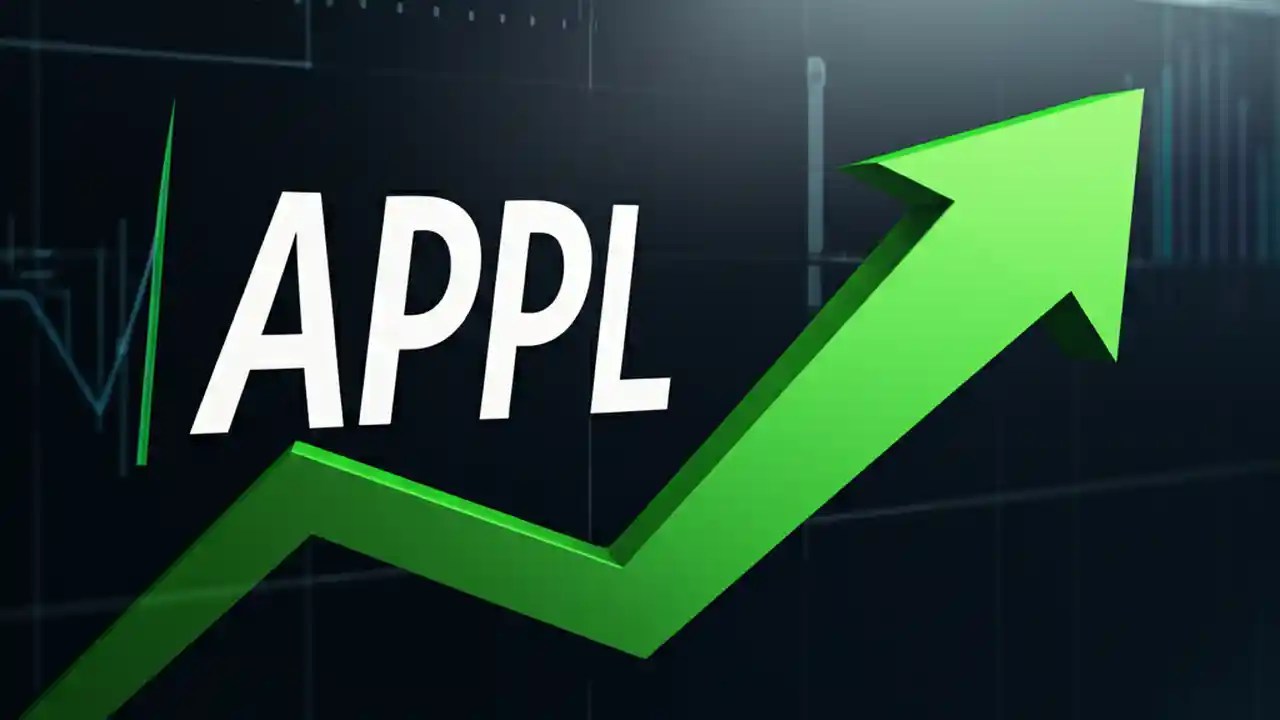 APPL