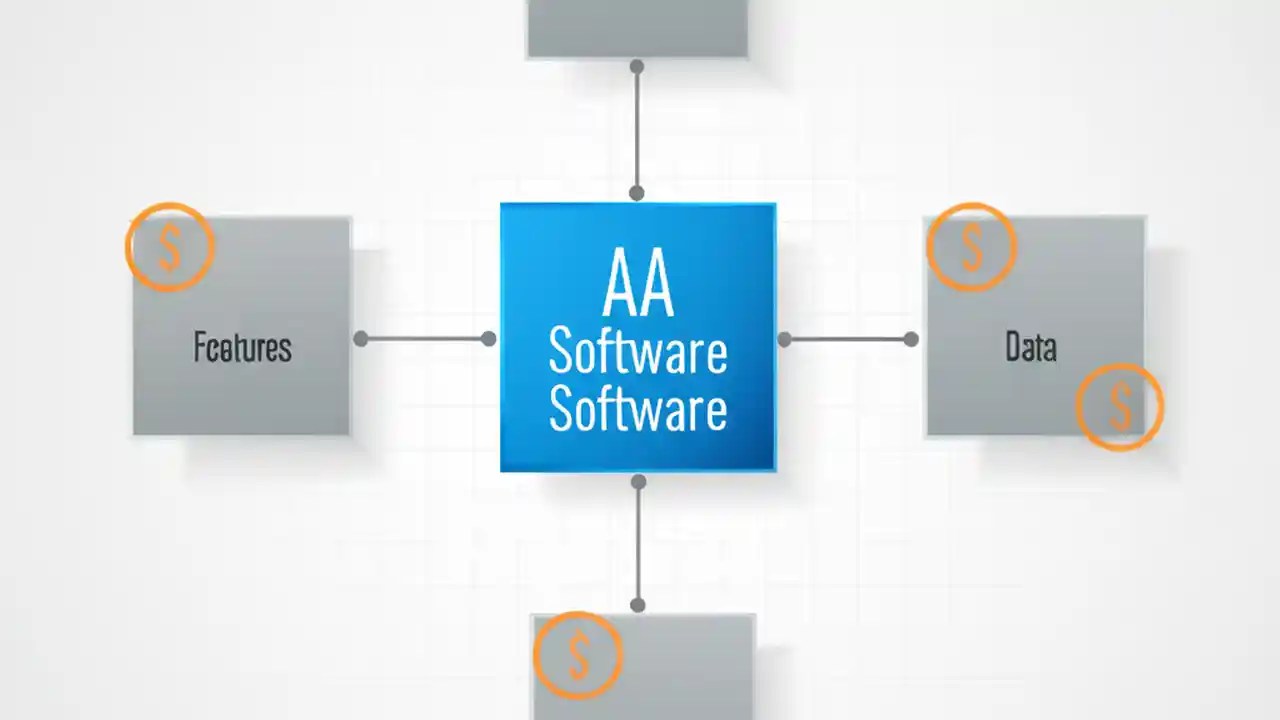 $

Fcatures

AA
Software
Software

$

Data

$

$