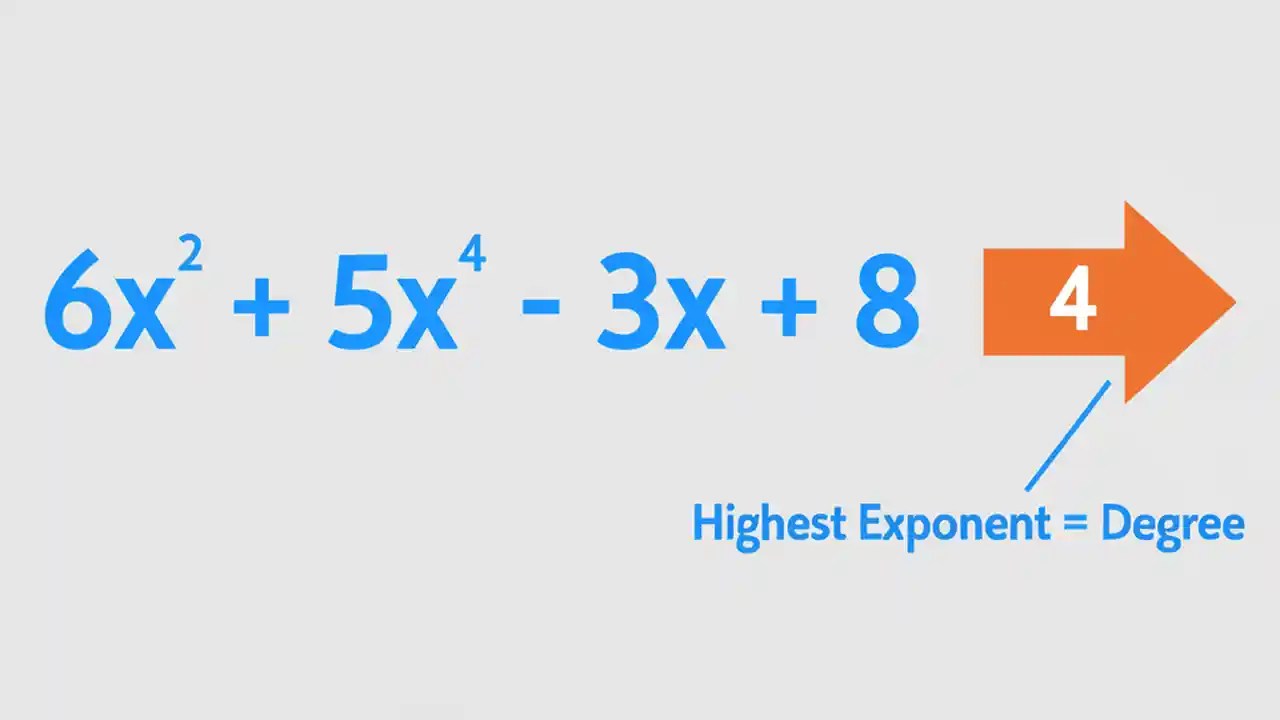 $6x^2 + 5x^4 - 3x + 8$

4

Highest Exponent = Degree