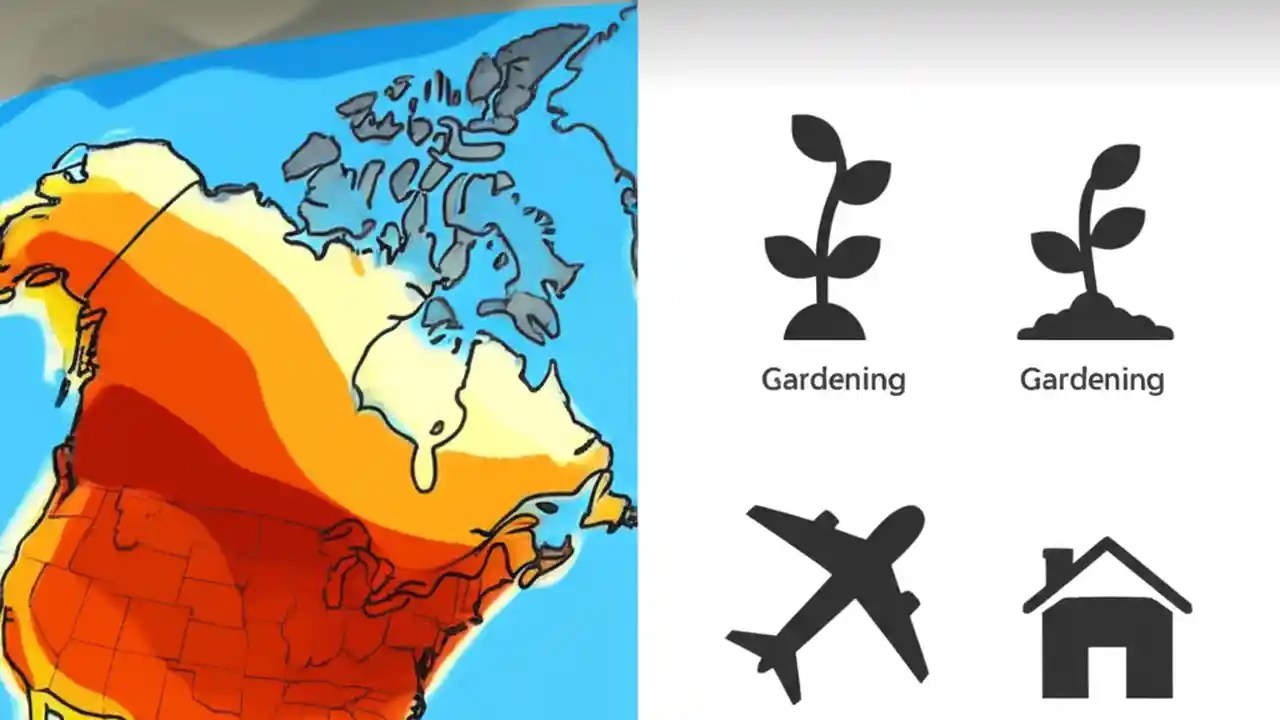 Gardening

Gardening