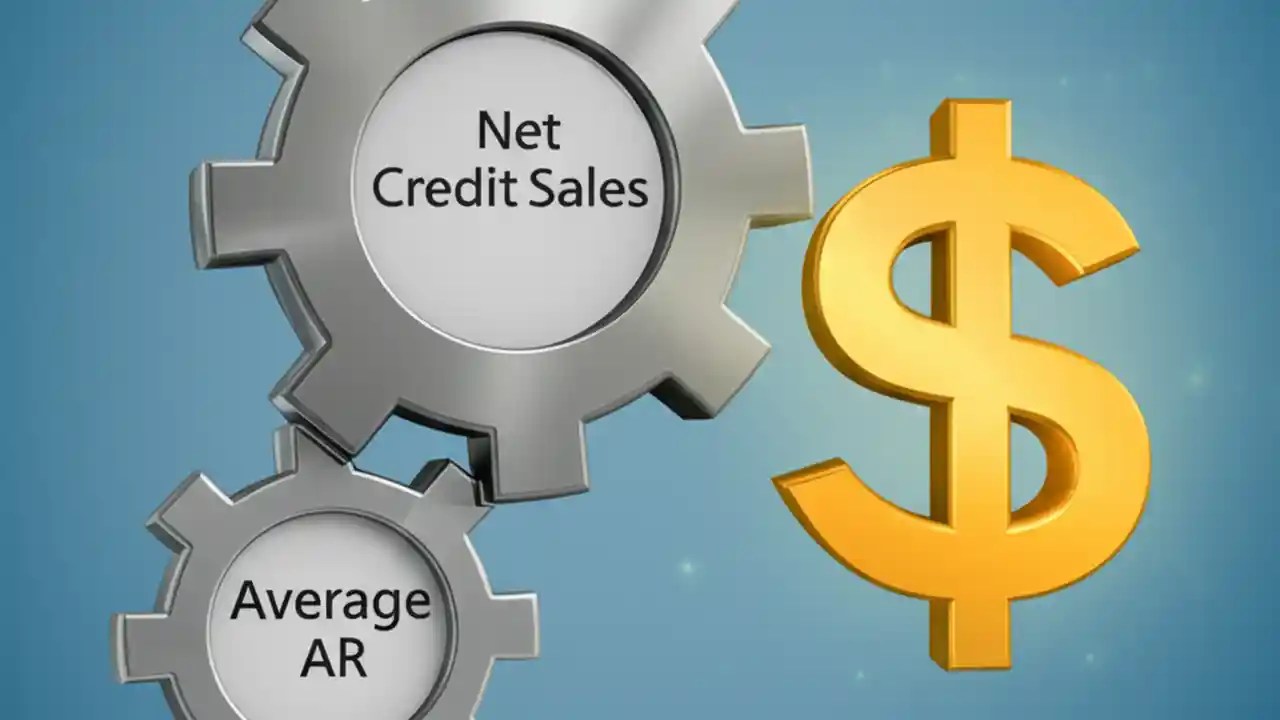 Net Credit Sales

Average AR

$