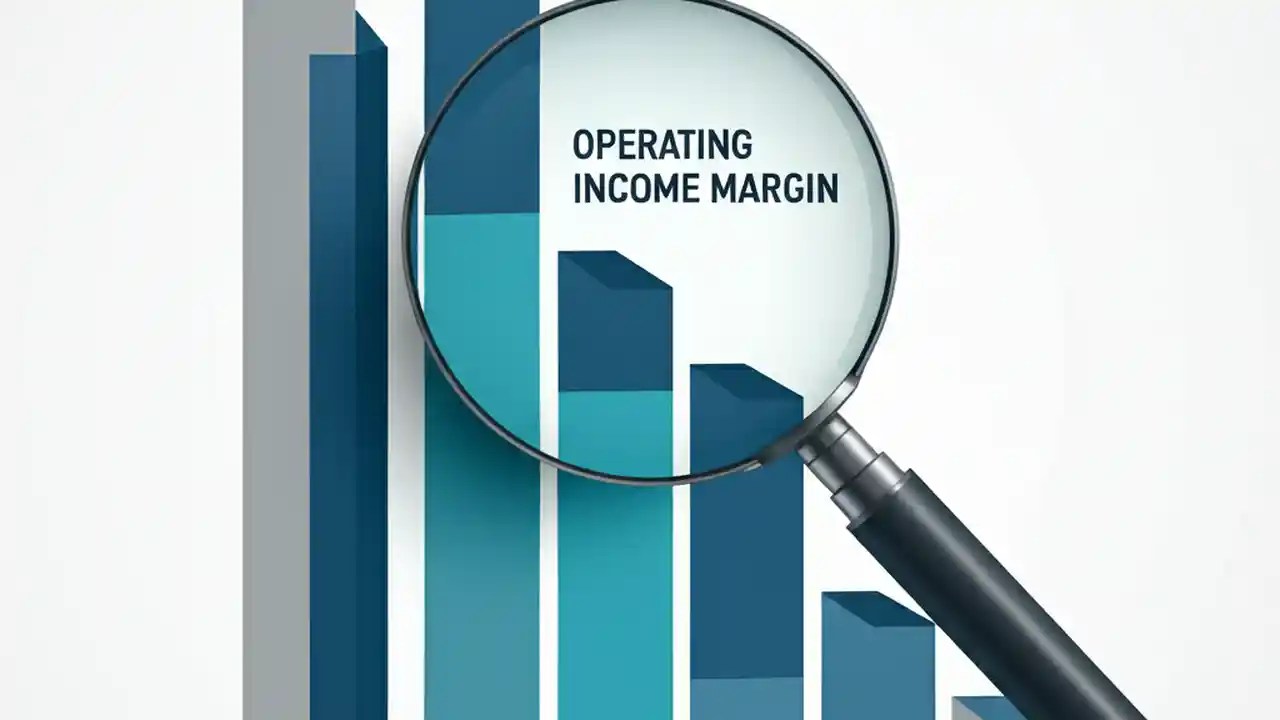 OPERATING
INCOME MARGIN