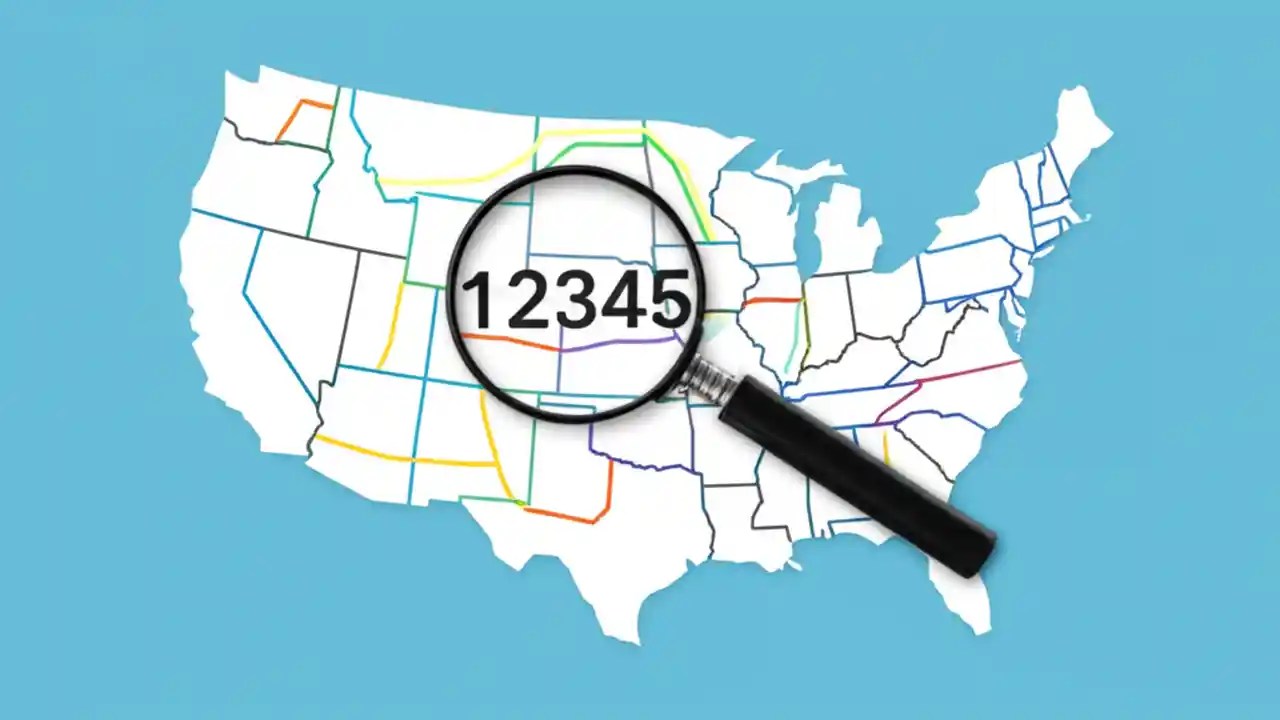 12345