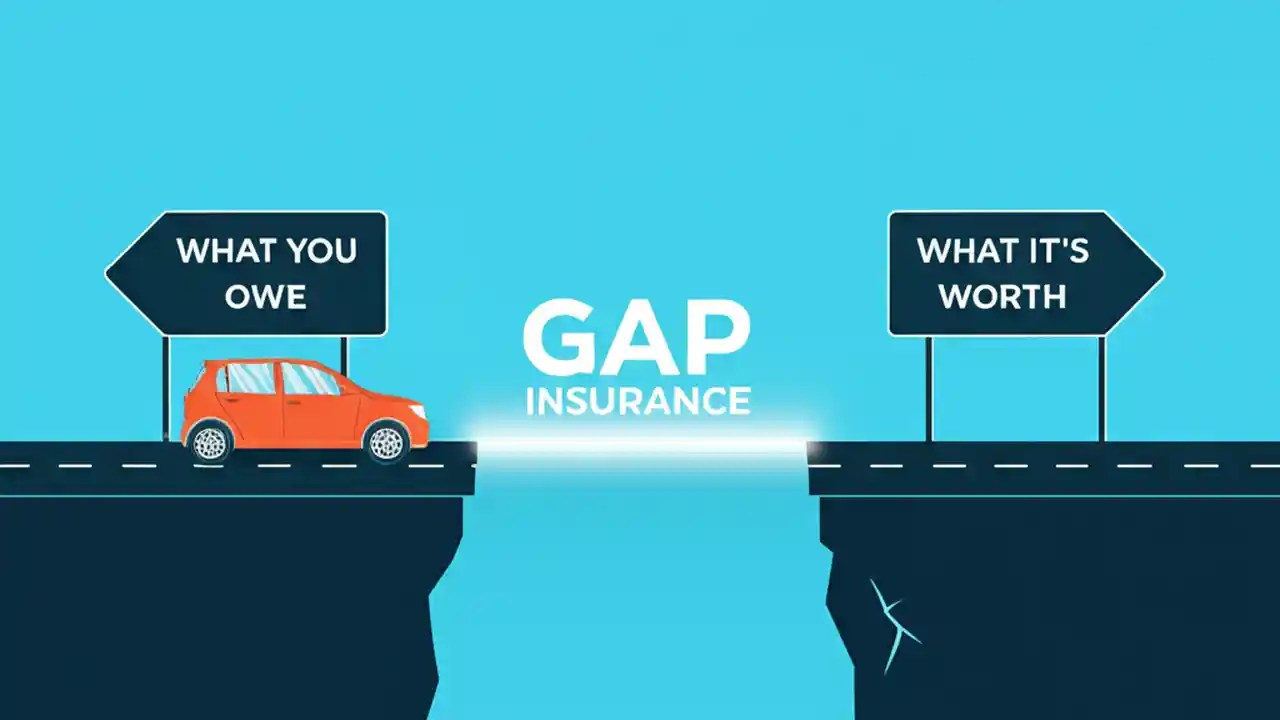 WHAT YOU OWE

GAP
INSURANCE

WHAT IT'S WORTH