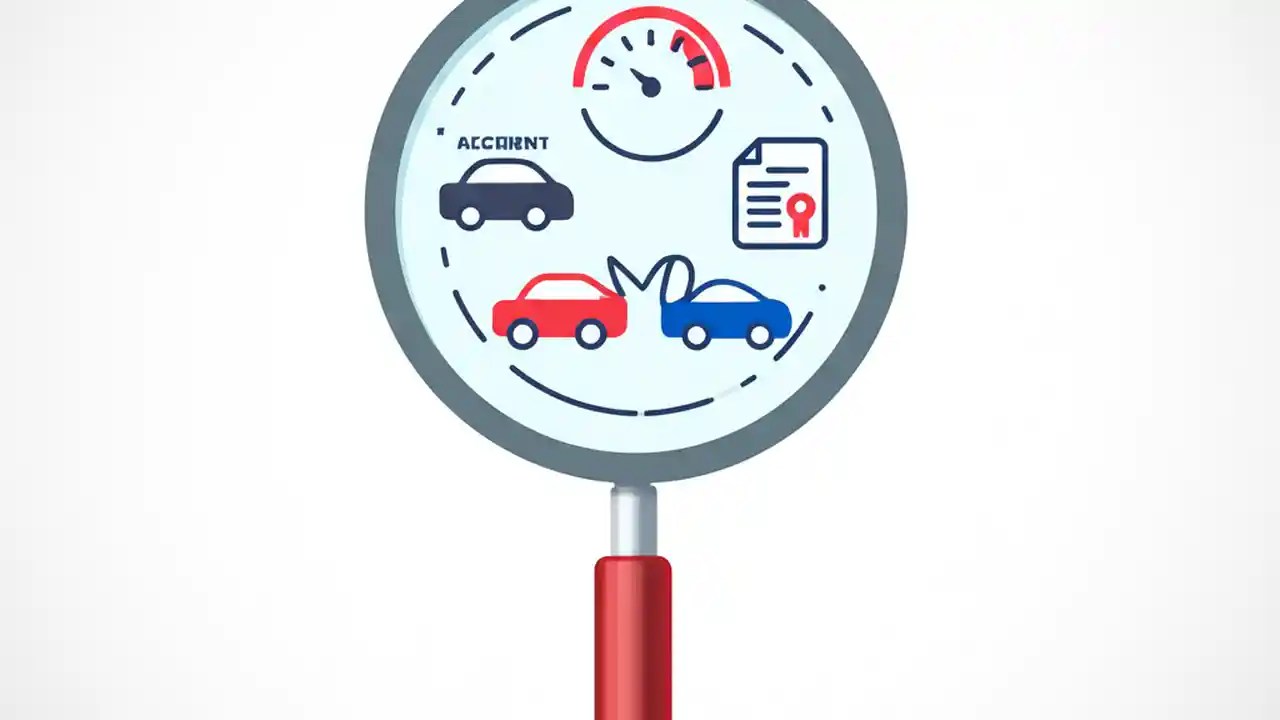 ACCARNT