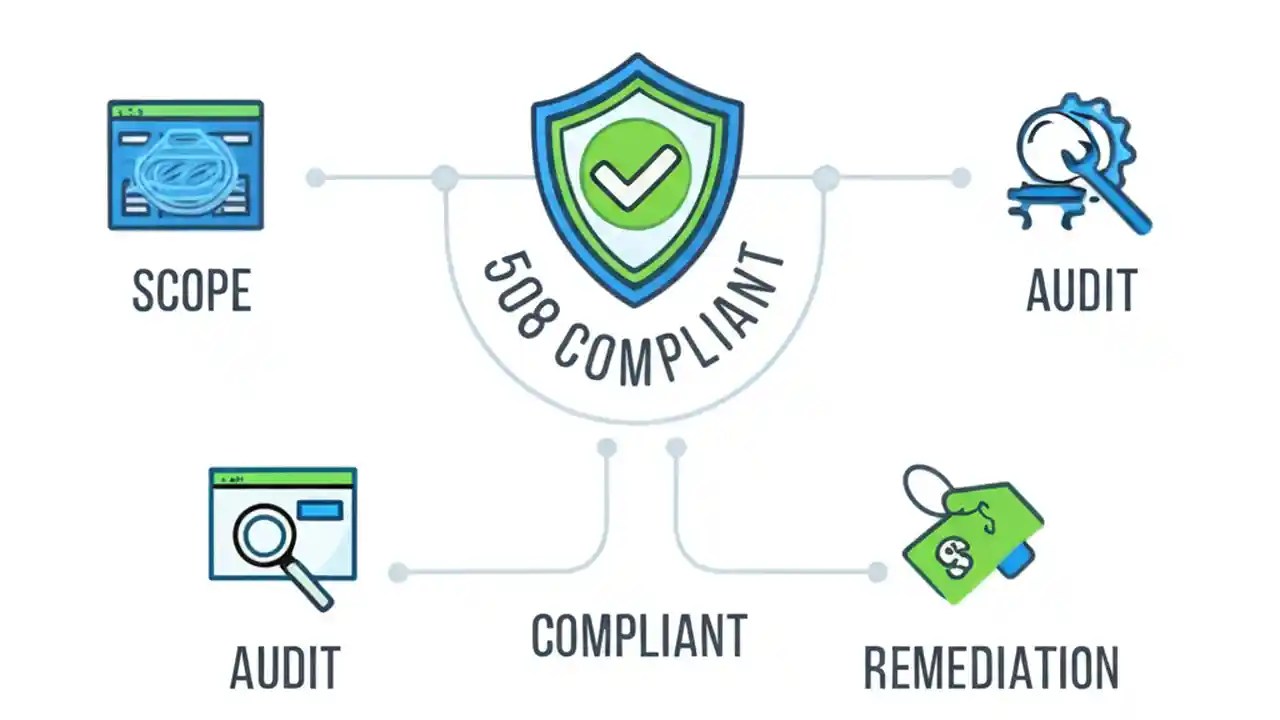 SCOPE

508 COMPLIANT

AUDIT

AUDIT

COMPLIANT

REMEDIATION