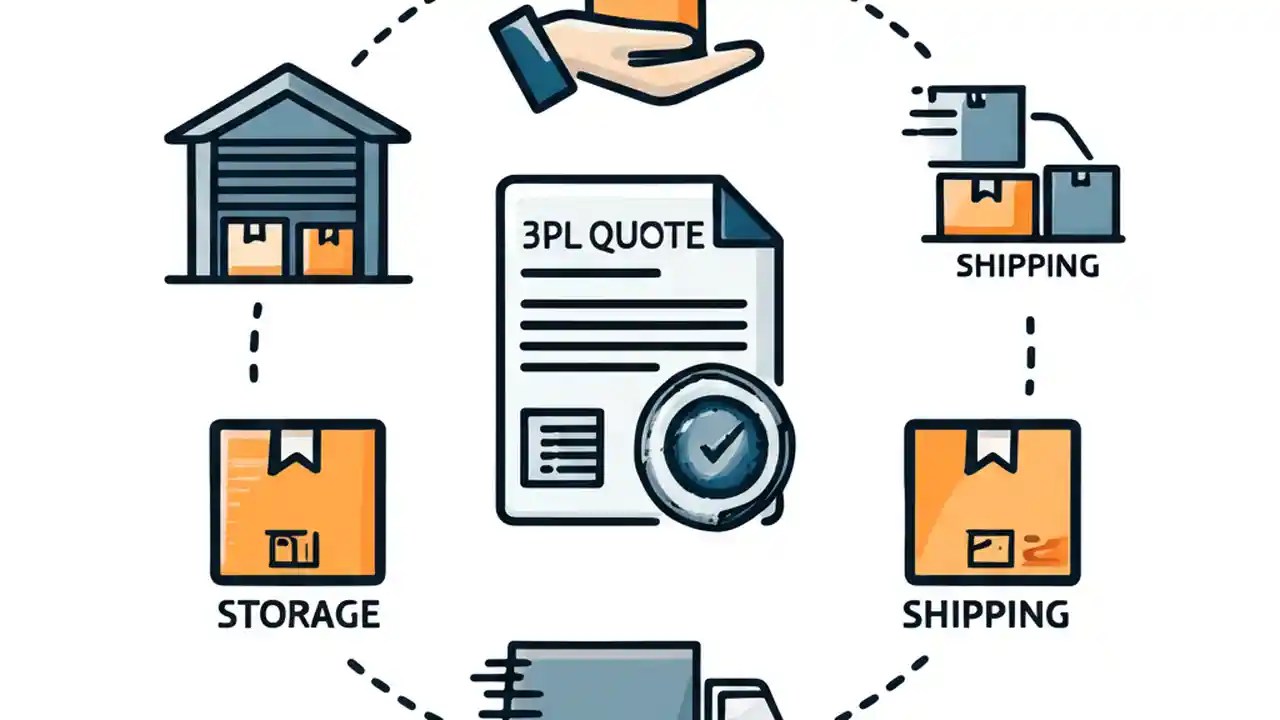 3PL QUOTE

SHIPPING

STORAGE

SHIPPING