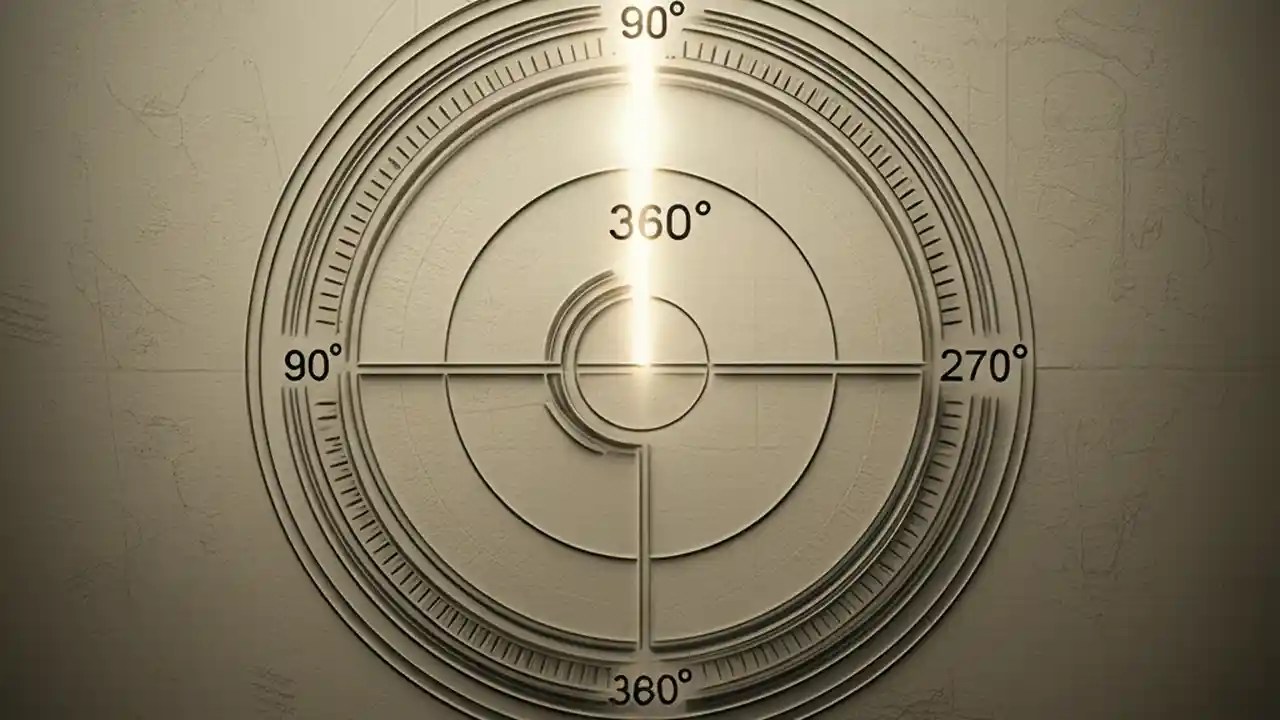 90°

360°

90°

270°

360°