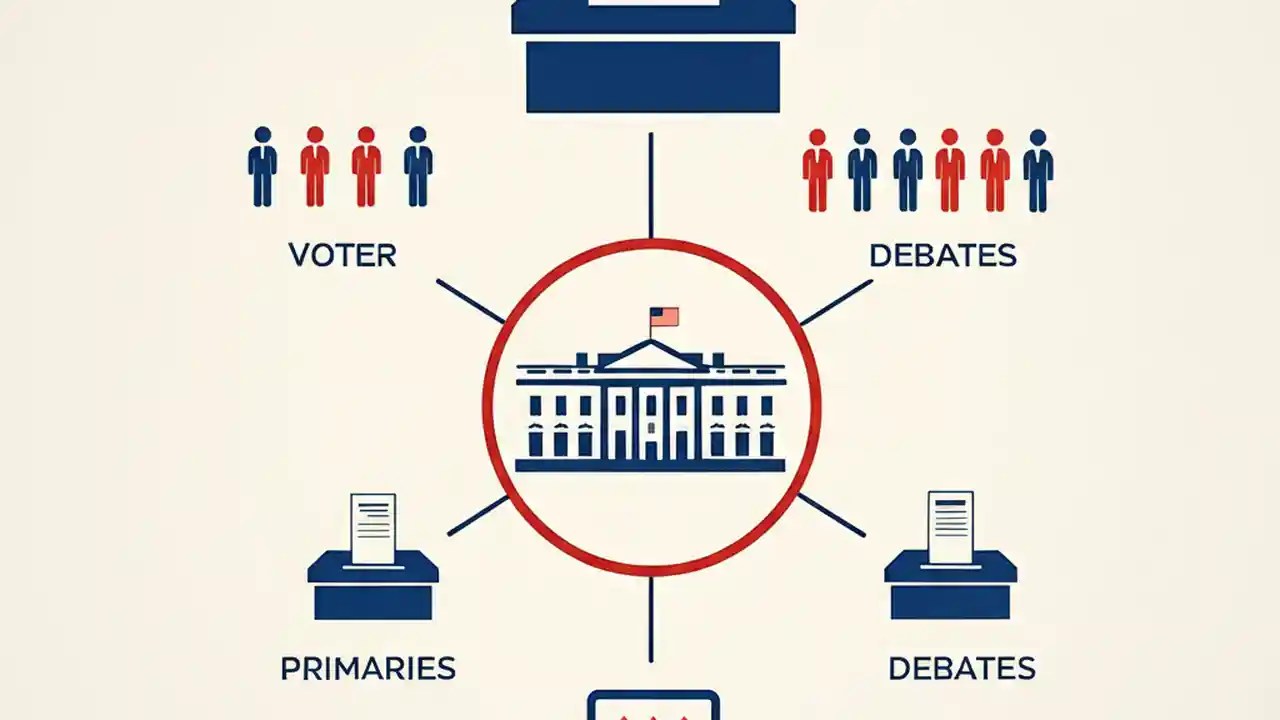 VOTER

DEBATES

PRIMARIES

DEBATES