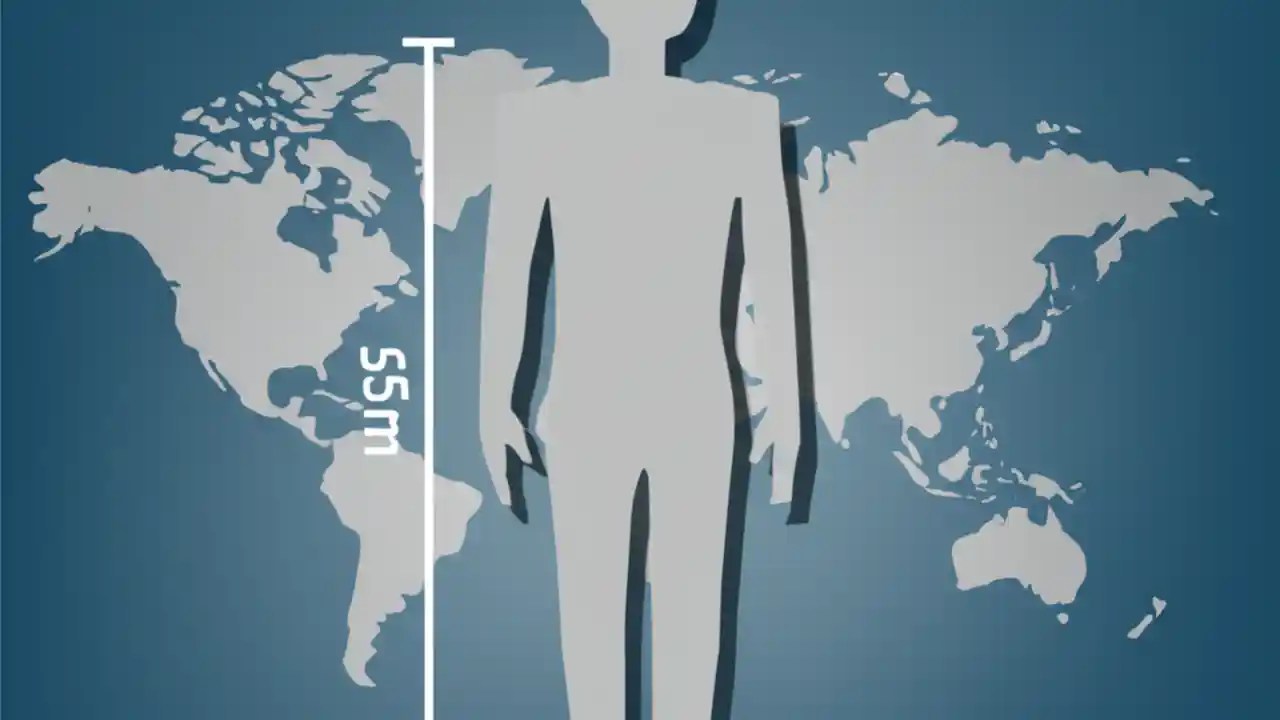 55m