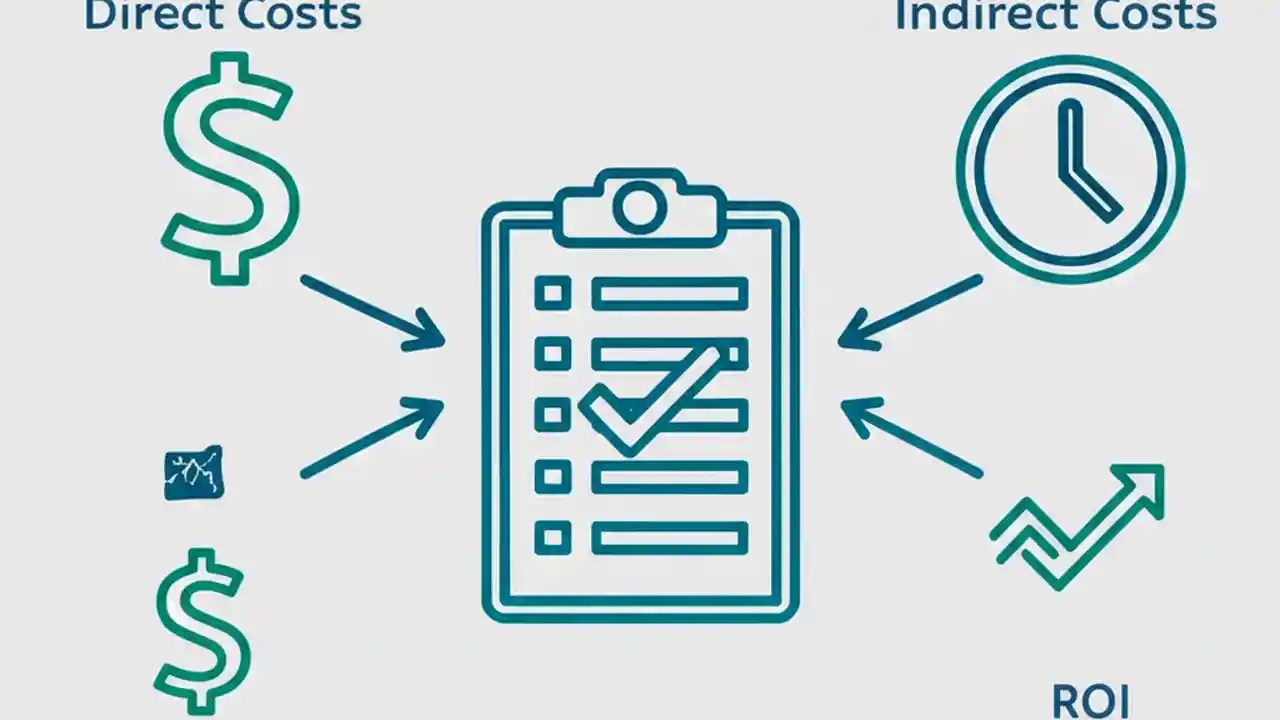 Direct Costs

Indirect Costs

ROI