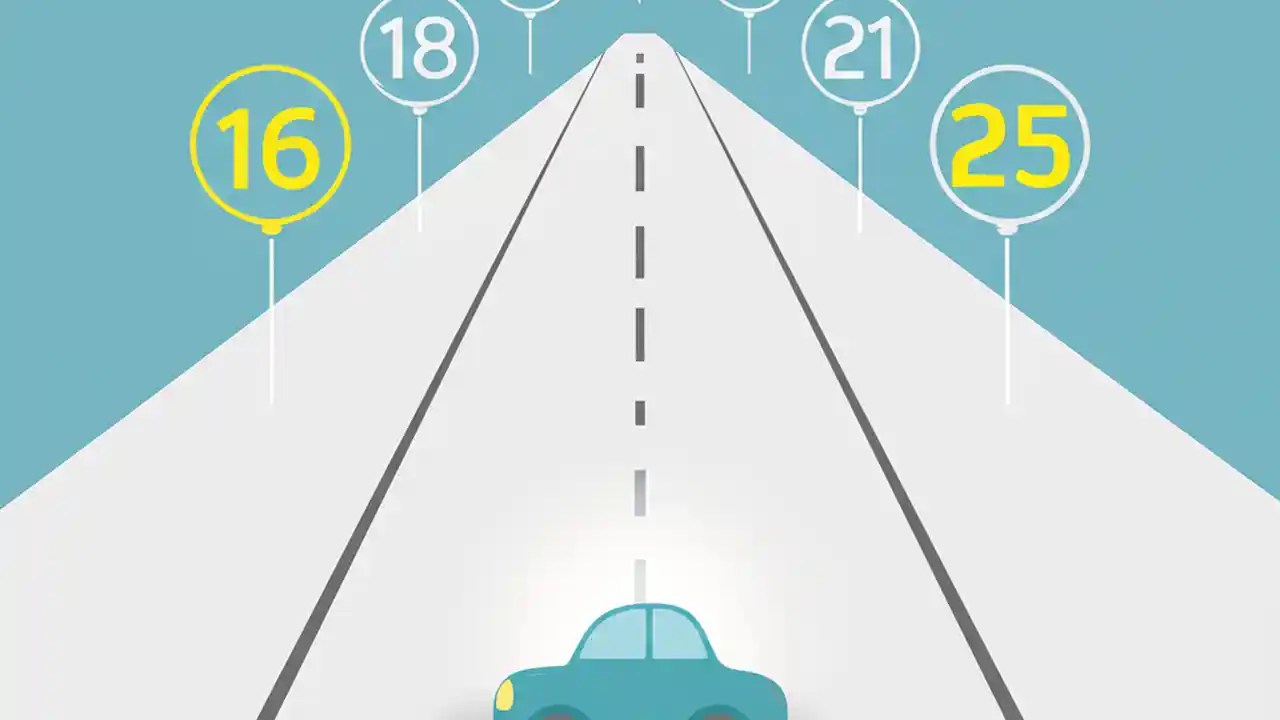 16

18

21

25