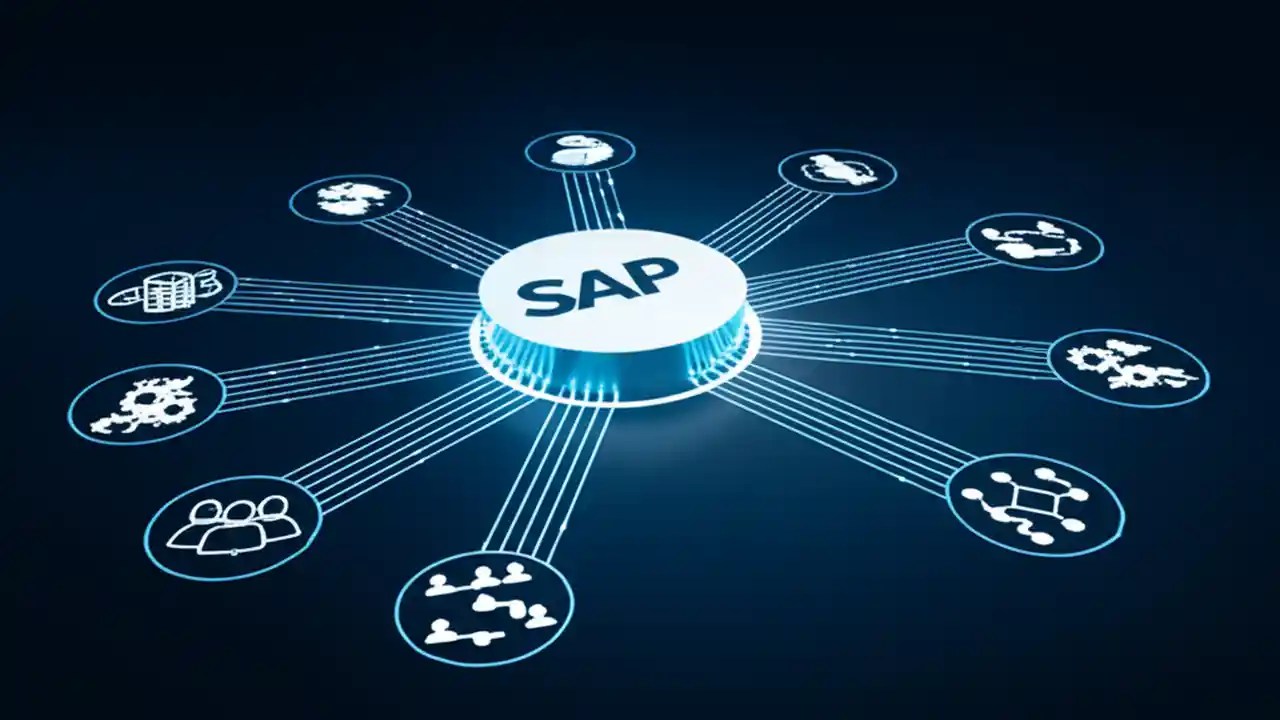 SAP