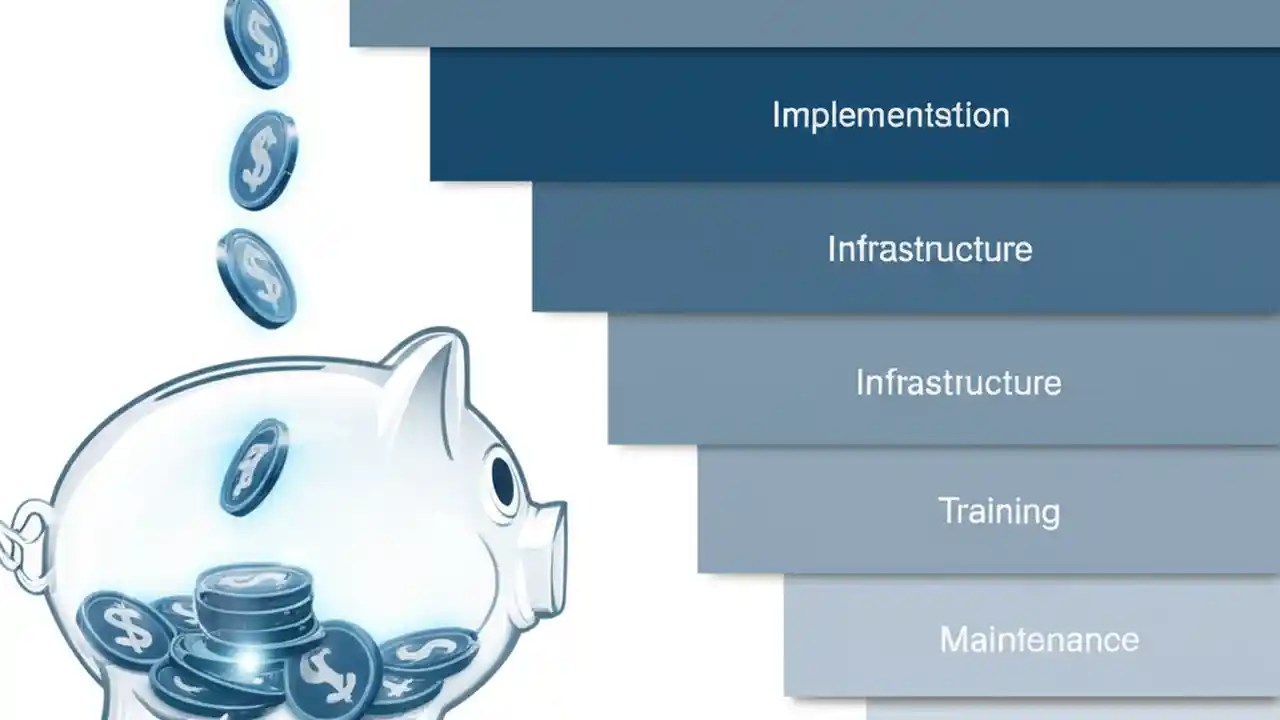 Implementstion

Infrastructure

Infrastructure

Training

Maintenance