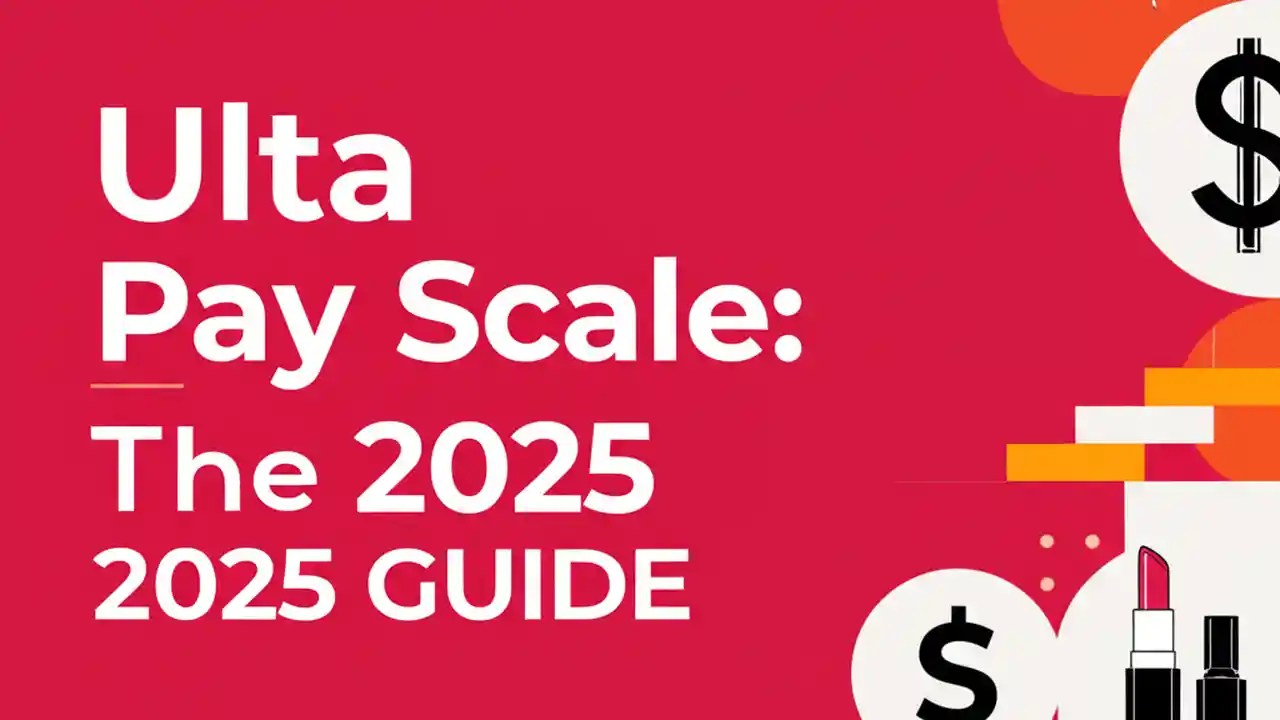 Ulta
Pay Scale:
The 2025
2025 GUIDE

$

$