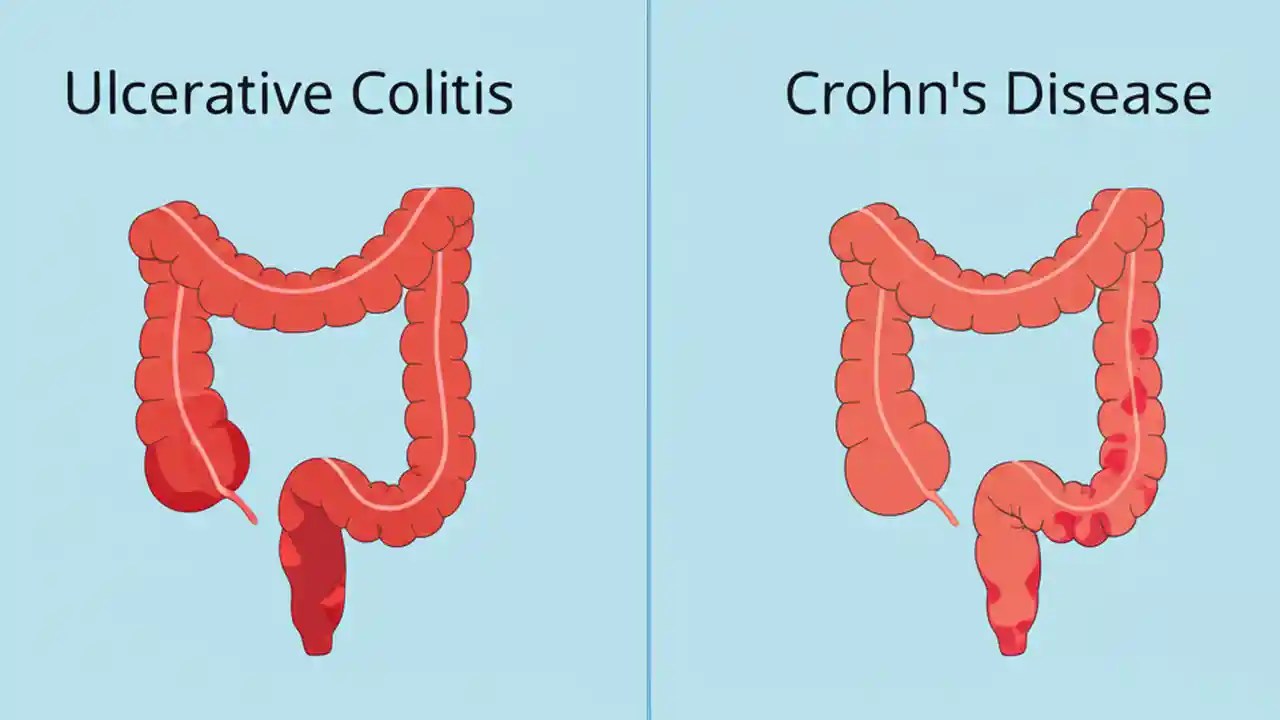 Ulcerative Colitis

Crohn's Disease