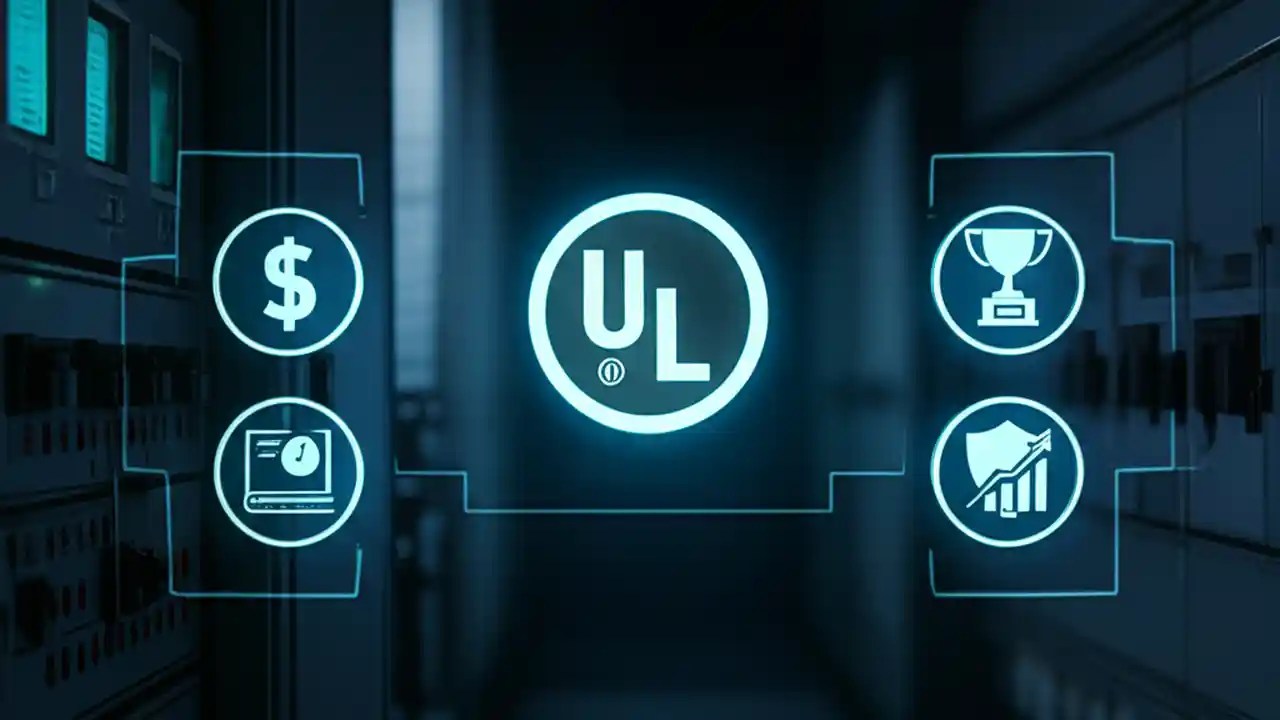 $

UL