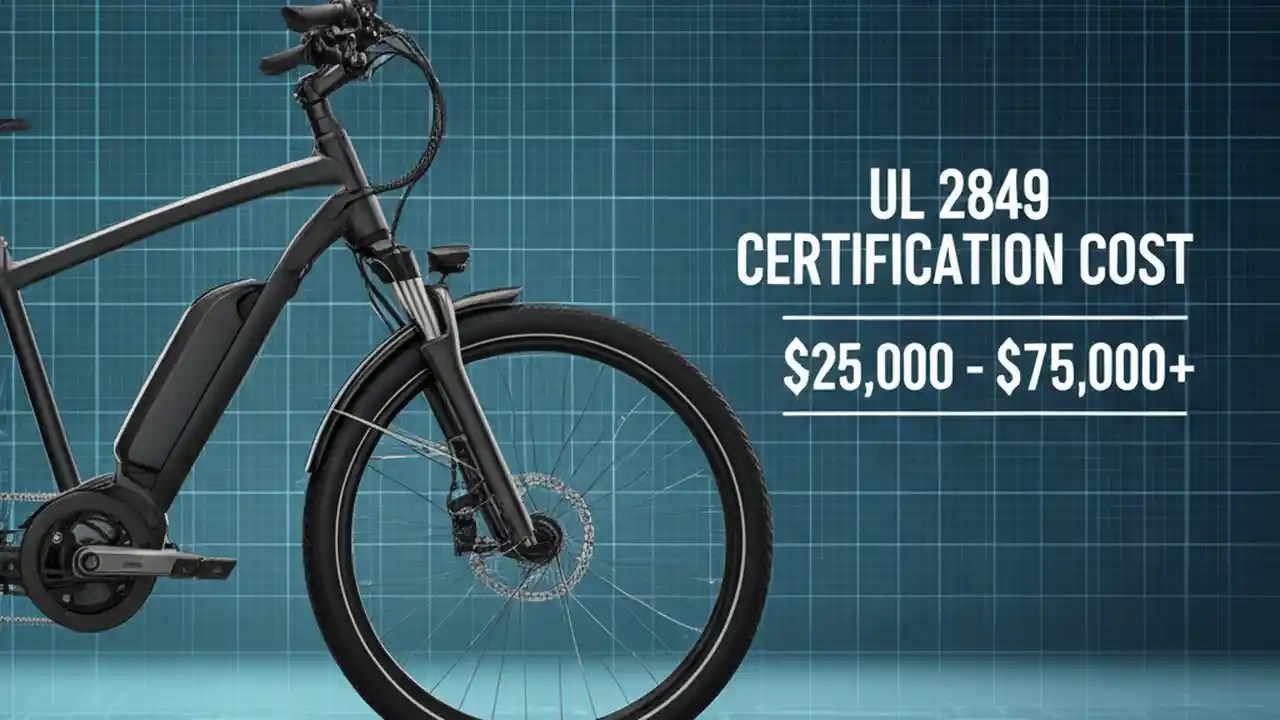 UL 2849
CERTIFICATION COST

\$25,000 - \$75,000+