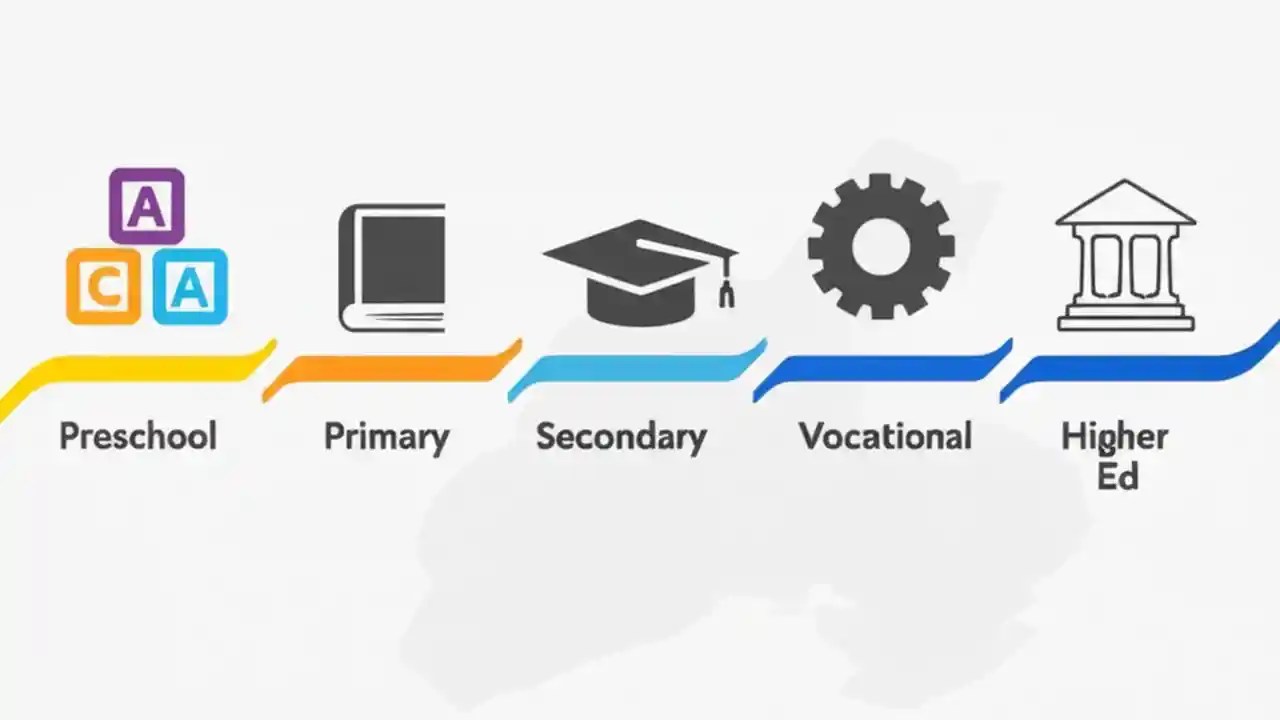 A
C A

Preschool

Primary

Secondary

Vocational

Higher Ed