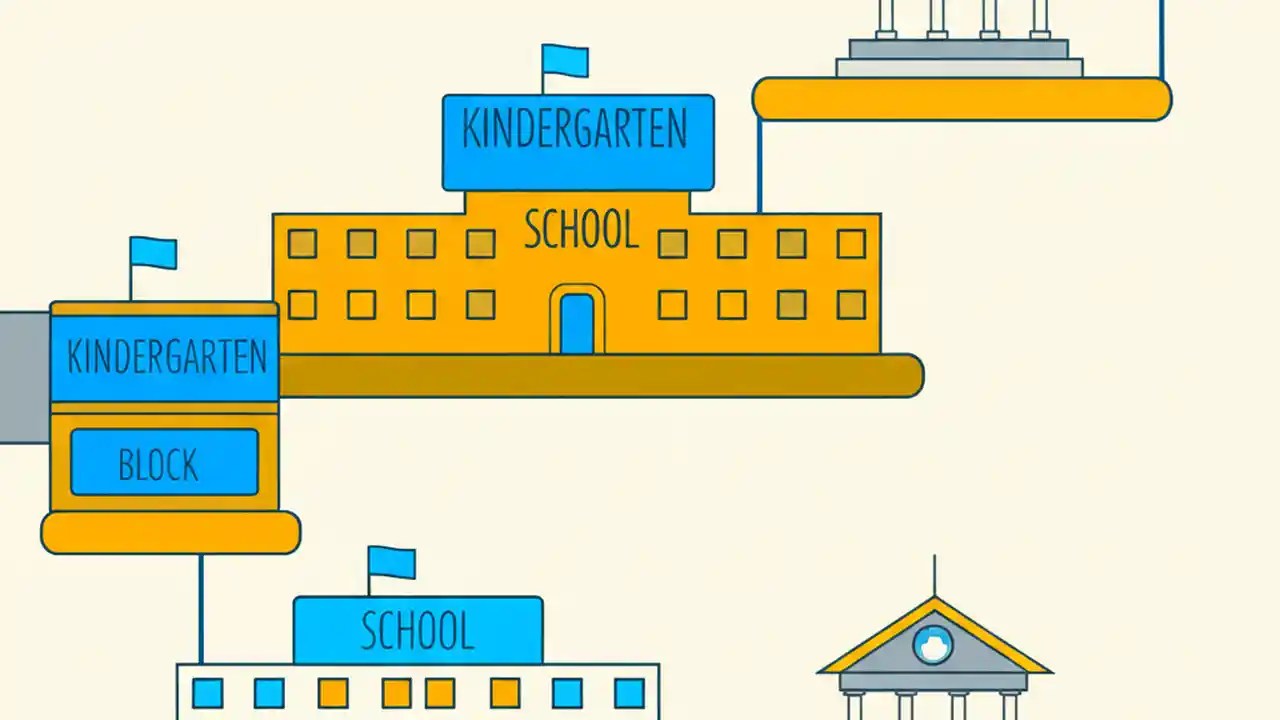 KINDERGARTEN

SCHOOL

KINDERGARTEN

BLOCK

SCHOOL