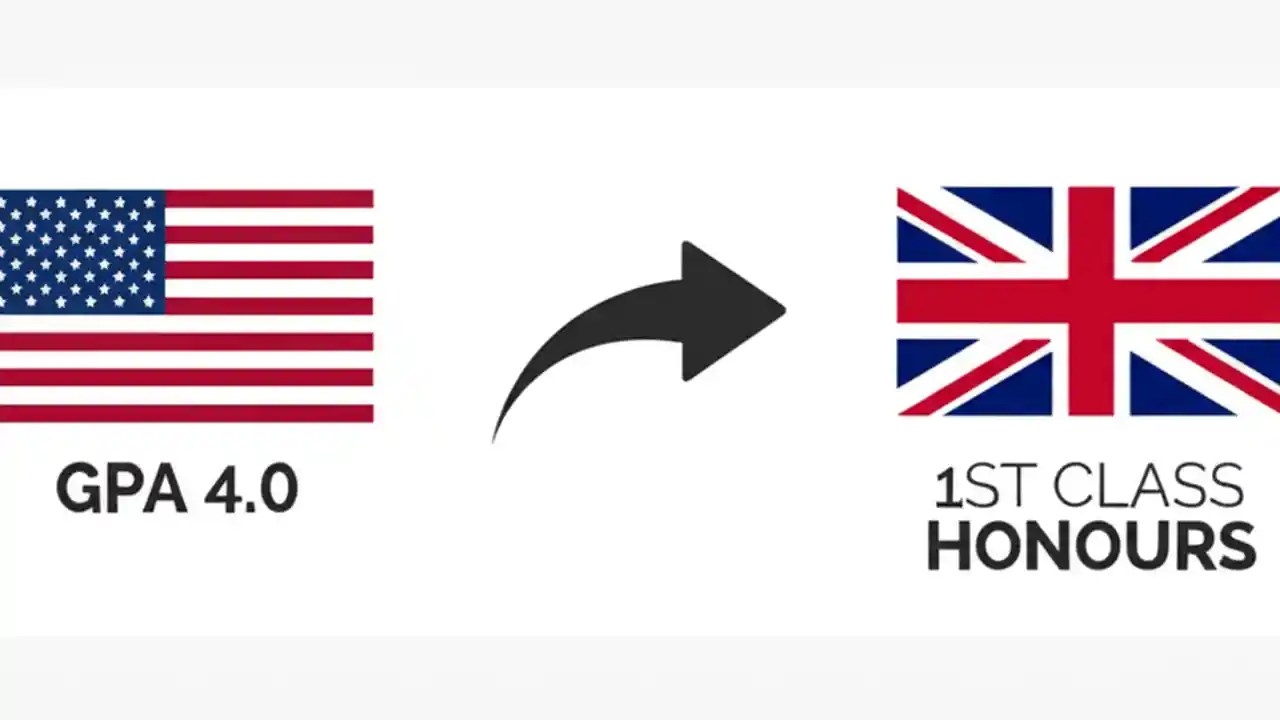 GPA 4.0

1ST CLASS
HONOURS